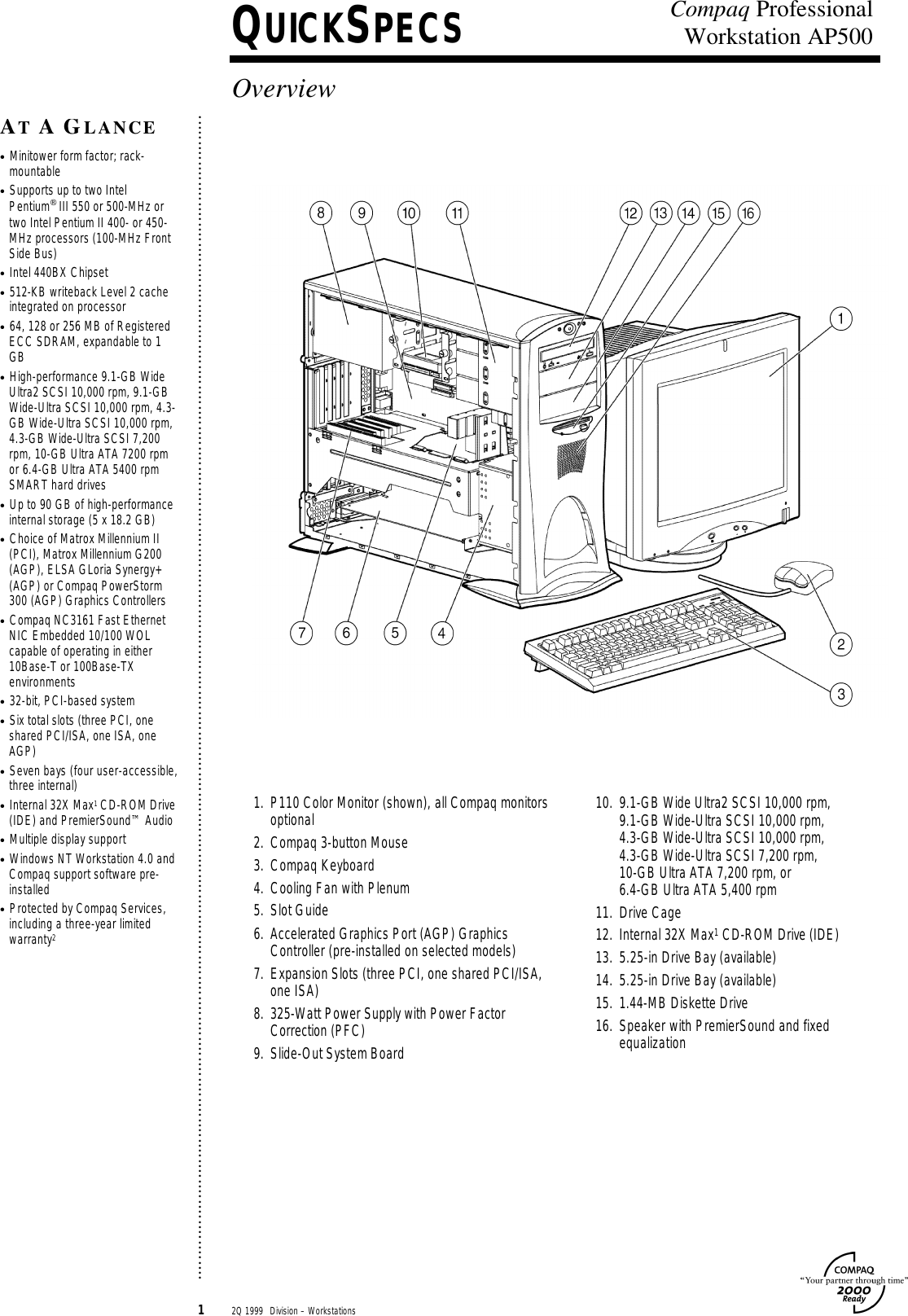 QUICKSPECS

Compaq Professional Workstation AP500

Overview

AT A GLANCE

• Minitower form factor; rack-mountable
• Supports up to two Intel Pentium® III 550 or 500-MHz or two Intel Pentium II 400- or 450-MHz processors (100-MHz Front Side Bus)
• Intel 440BX Chipset
• 512-KB writeback Level 2 cache integrated on processor
• 64, 128 or 256 MB of Registered ECC SDRAM, expandable to 1 GB
• High-performance 9.1-GB Wide Ultra2 SCSI 10,000 rpm, 9.1-GB Wide-Ultra SCSI 10,000 rpm, 4.3-GB Wide-Ultra SCSI 10,000 rpm, 4.3-GB Wide-Ultra SCSI 7,200 rpm, 10-GB Ultra ATA 7200 rpm or 6.4-GB Ultra ATA 5400 rpm SMART hard drives
• Up to 90 GB of high-performance internal storage (5 x 18.2 GB)
• Choice of Matrox Millennium II (PCI), Matrox Millennium G200 (AGP), ELSA GLoria Synergy+ (AGP) or Compaq PowerStorm 300 (AGP) Graphics Controllers
• Compaq NC3161 Fast Ethernet NIC Embedded 10/100 WOL capable of operating in either 10Base-T or 100Base-TX environments
• 32-bit, PCI-based system
• Six total slots (three PCI, one shared PCI/ISA, one ISA, one AGP)
• Seven bays (four user-accessible, three internal)
• Internal 32X Max$^1$ CD-ROM Drive (IDE) and PremierSound™ Audio
• Multiple display support
• Windows NT Workstation 4.0 and Compaq support software pre-installed
• Protected by Compaq Services, including a three-year limited warranty$^2$

8 9 10 11 12 13 14 15 16 1 7 6 5 4 2 3

1. P110 Color Monitor (shown), all Compaq monitors optional
2. Compaq 3-button Mouse
3. Compaq Keyboard
4. Cooling Fan with Plenum
5. Slot Guide
6. Accelerated Graphics Port (AGP) Graphics Controller (pre-installed on selected models)
7. Expansion Slots (three PCI, one shared PCI/ISA, one ISA)
8. 325-Watt Power Supply with Power Factor Correction (PFC)
9. Slide-Out System Board
10. 9.1-GB Wide Ultra2 SCSI 10,000 rpm, 9.1-GB Wide-Ultra SCSI 10,000 rpm, 4.3-GB Wide-Ultra SCSI 10,000 rpm, 4.3-GB Wide-Ultra SCSI 7,200 rpm, 10-GB Ultra ATA 7,200 rpm, or 6.4-GB Ultra ATA 5,400 rpm
11. Drive Cage
12. Internal 32X Max$^1$ CD-ROM Drive (IDE)
13. 5.25-in Drive Bay (available)
14. 5.25-in Drive Bay (available)
15. 1.44-MB Diskette Drive
16. Speaker with PremierSound and fixed equalization

1 2Q 1999 Division – Workstations

COMPAQ "Your partner through time" 2000 Ready