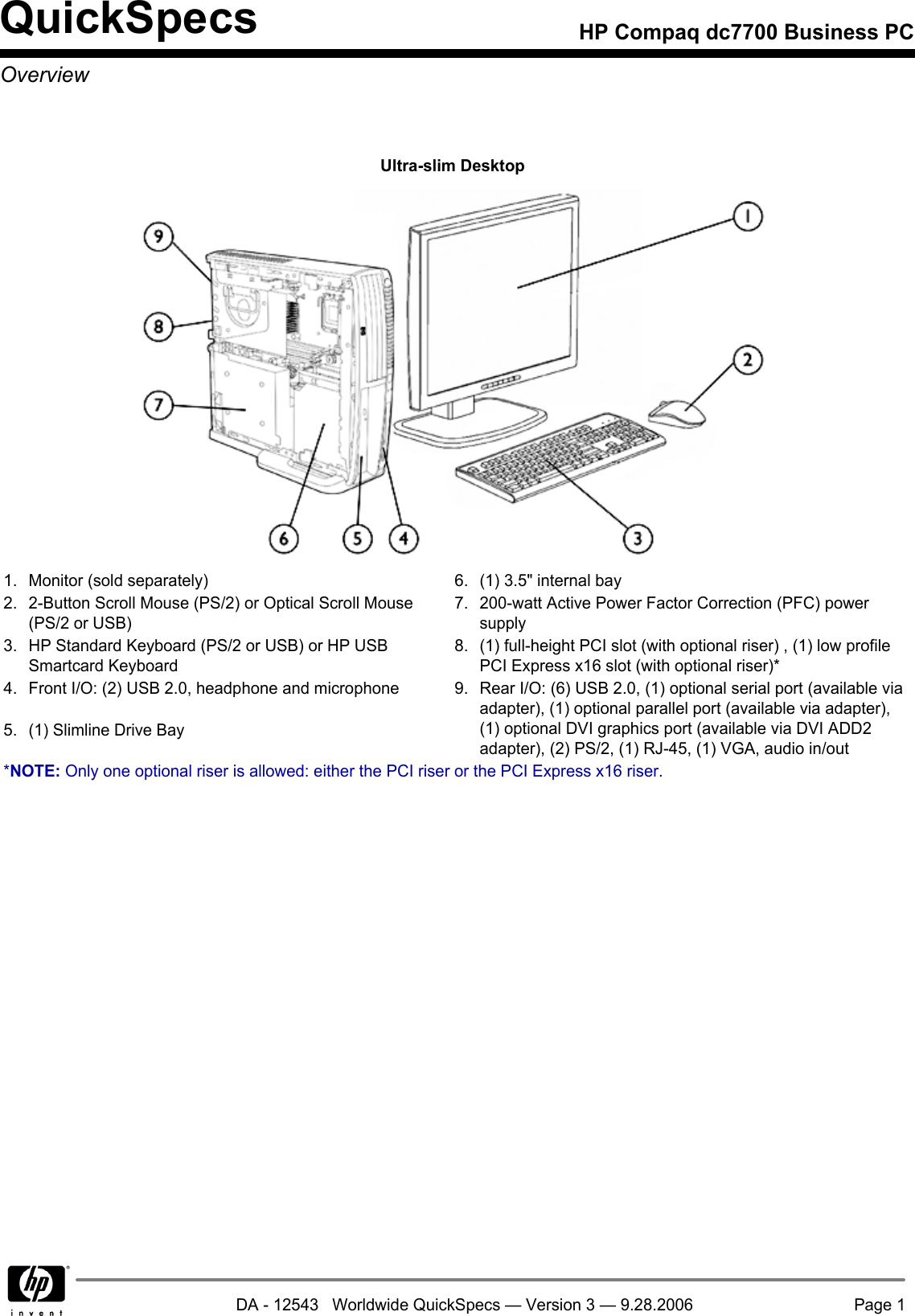 QuickSpecs

HP Compaq dc7700 Business PC

Overview

Ultra-slim Desktop

9

8

7

6

5

4

1

2

3

1. Monitor (sold separately)
2. 2-Button Scroll Mouse (PS/2) or Optical Scroll Mouse (PS/2 or USB)
3. HP Standard Keyboard (PS/2 or USB) or HP USB Smartcard Keyboard
4. Front I/O: (2) USB 2.0, headphone and microphone
5. (1) Slimline Drive Bay

6. (1) 3.5" internal bay
7. 200-watt Active Power Factor Correction (PFC) power supply
8. (1) full-height PCI slot (with optional riser) , (1) low profile PCI Express x16 slot (with optional riser)*
9. Rear I/O: (6) USB 2.0, (1) optional serial port (available via adapter), (1) optional parallel port (available via adapter), (1) optional DVI graphics port (available via DVI ADD2 adapter), (2) PS/2, (1) RJ-45, (1) VGA, audio in/out

*NOTE: Only one optional riser is allowed: either the PCI riser or the PCI Express x16 riser.

hp invent

DA - 12543 Worldwide QuickSpecs — Version 3 — 9.28.2006

Page 1