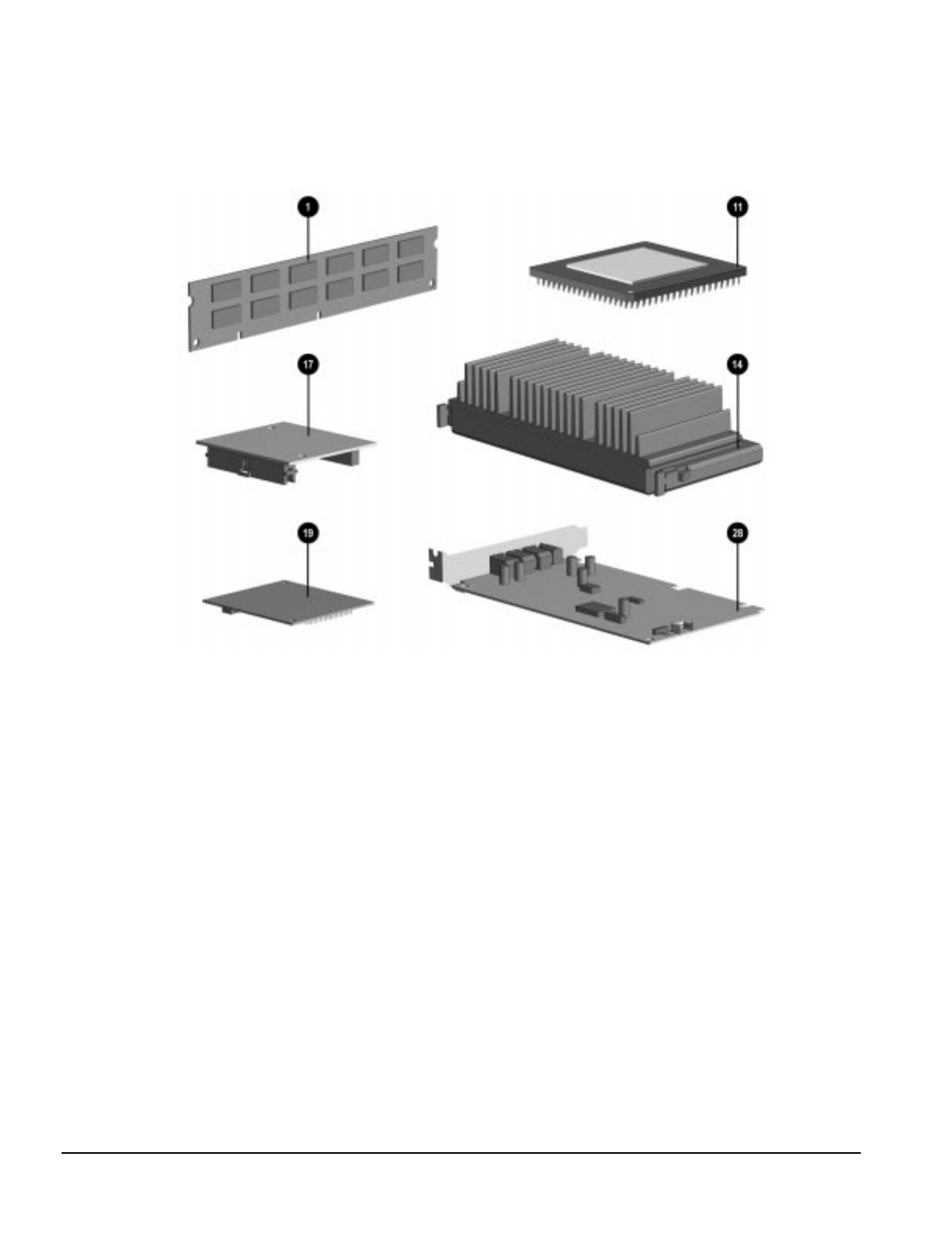 1

11

17

14

19

28