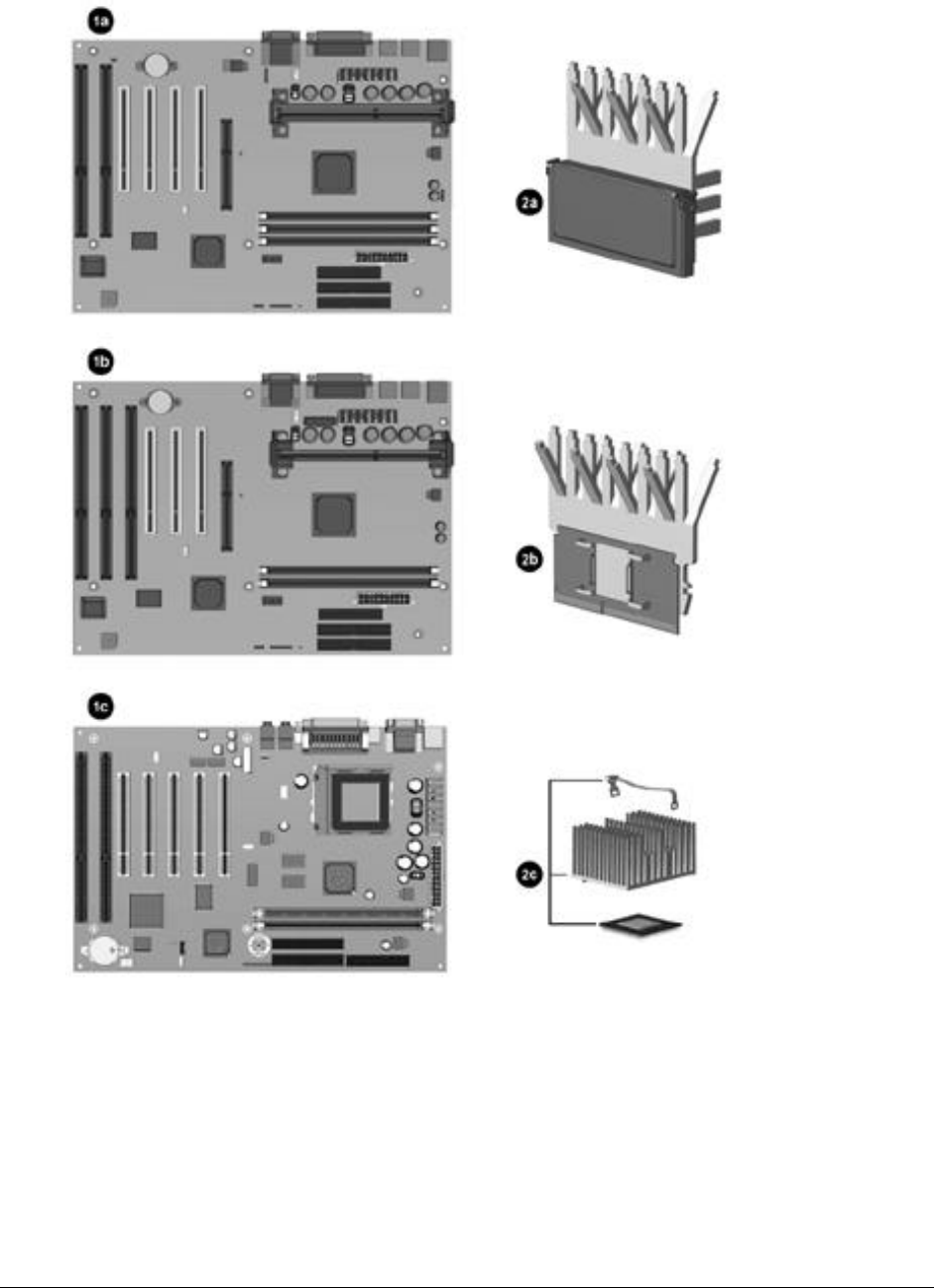 1a

2a

1b

2b

1c

2c