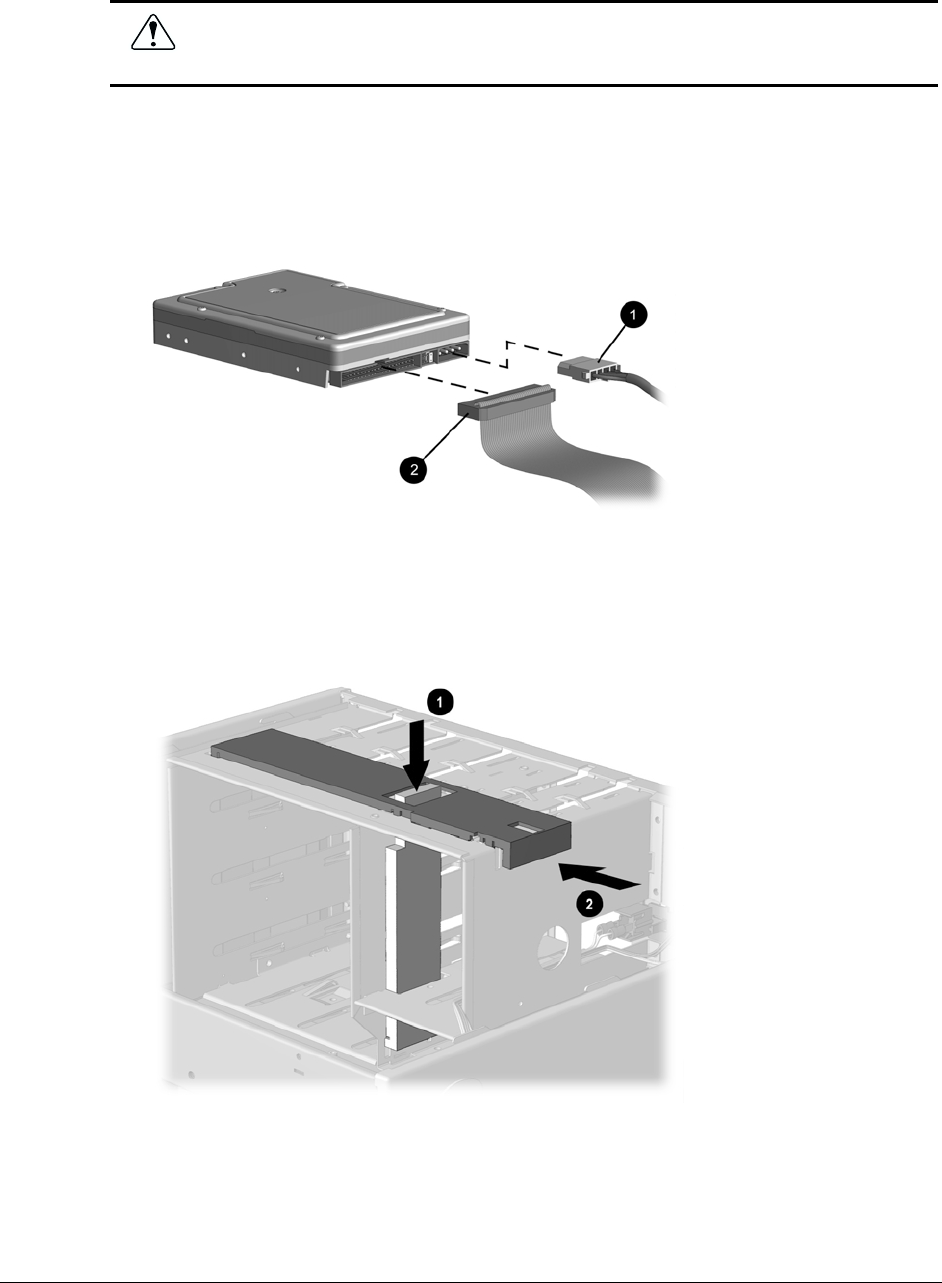 1

2

1

2