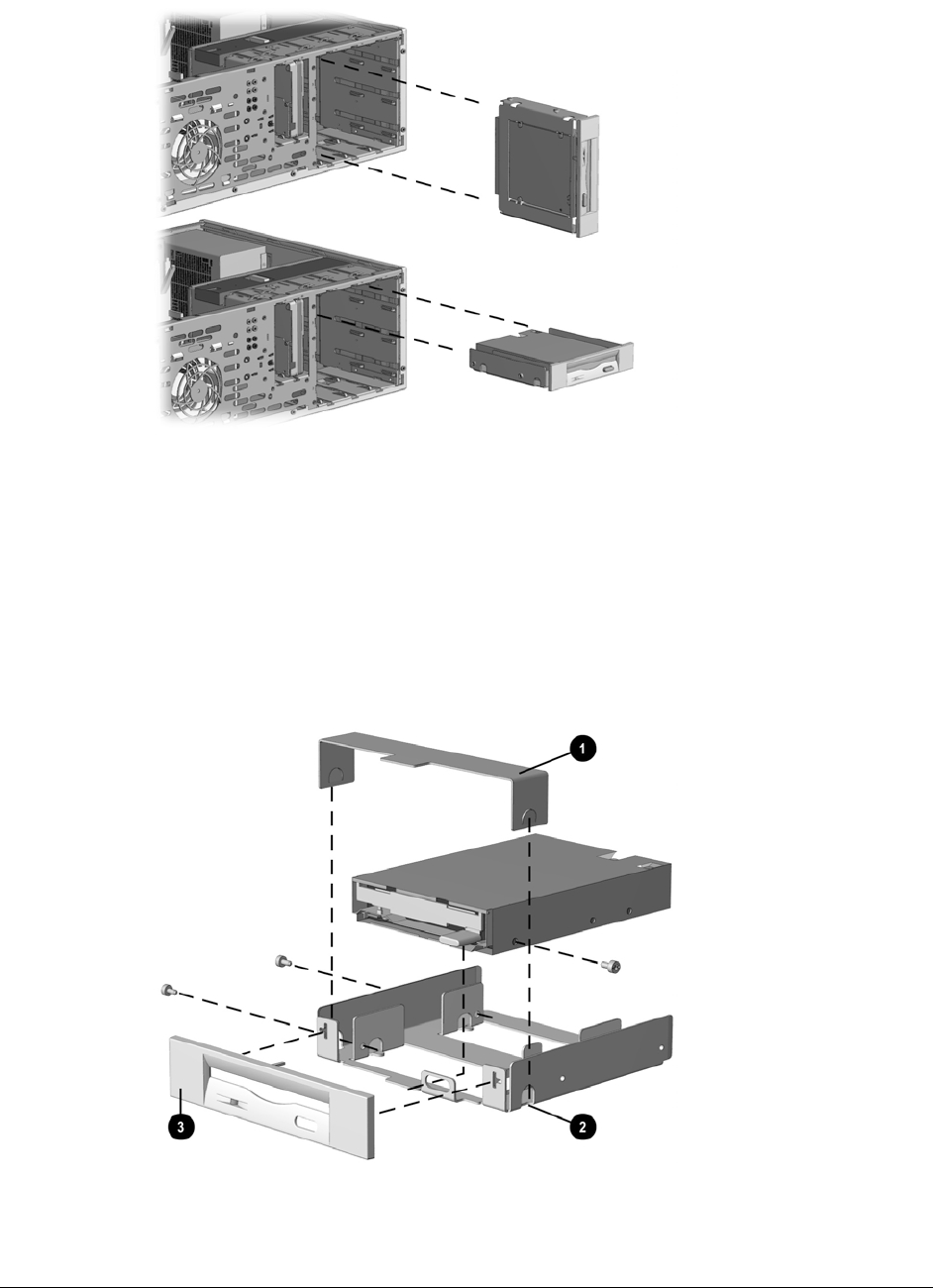 1

2

3