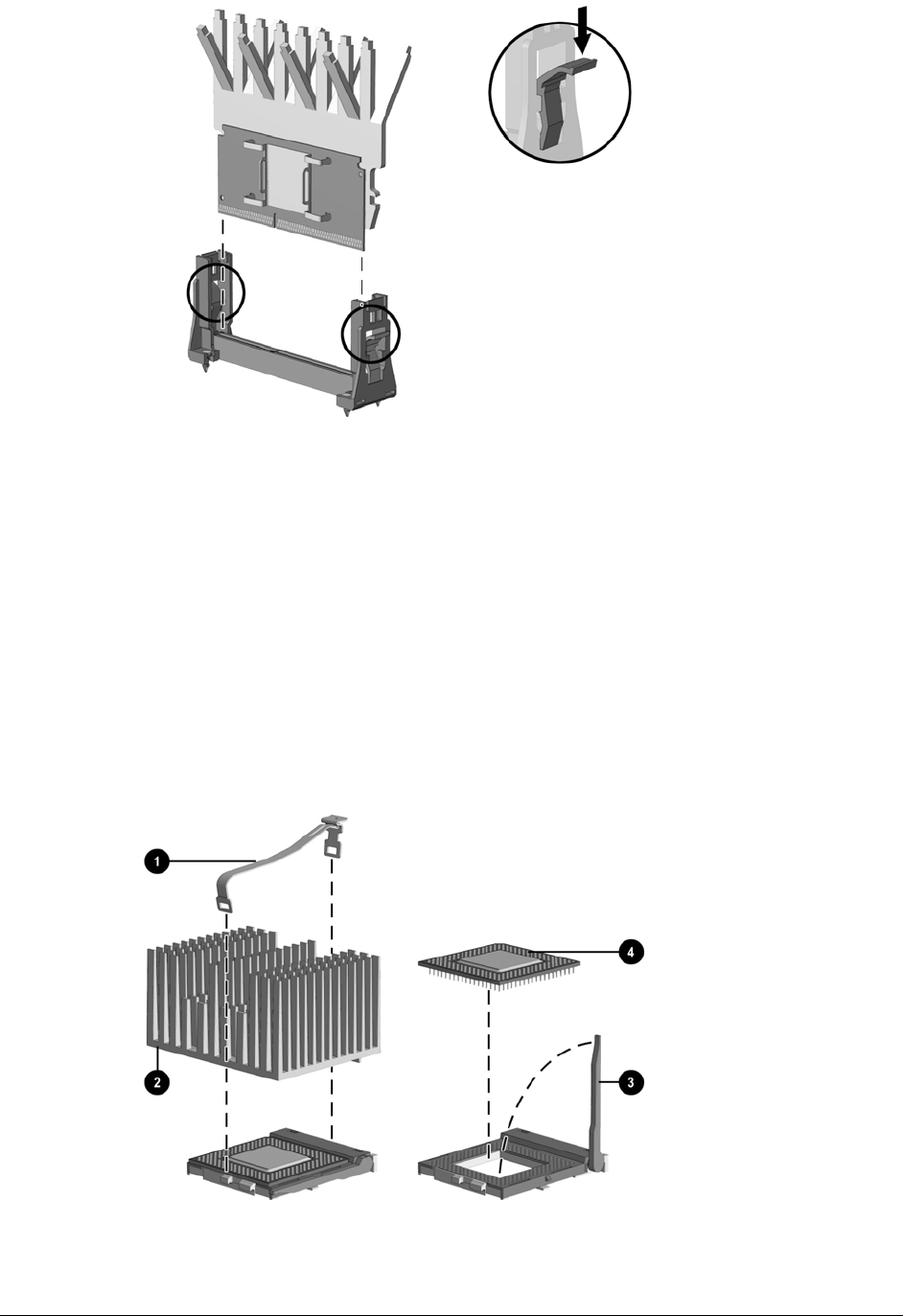 1

2

4

3