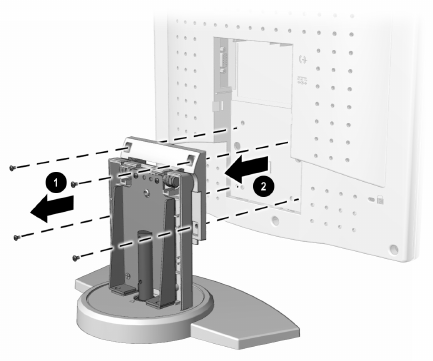 1
2