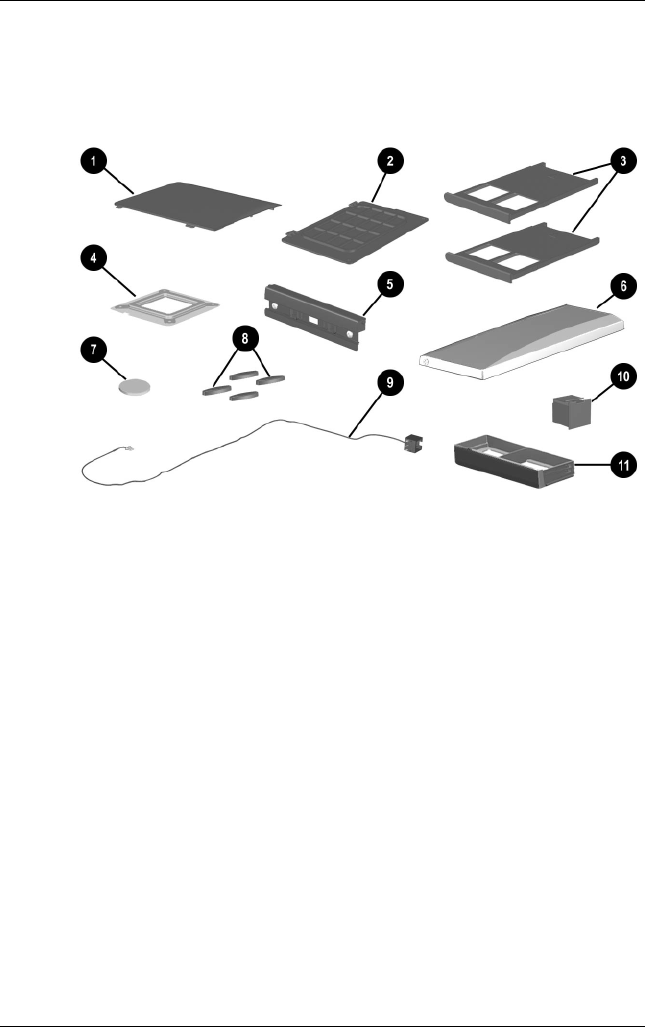 1
2
3
4
5
6
7
8
9
10
11