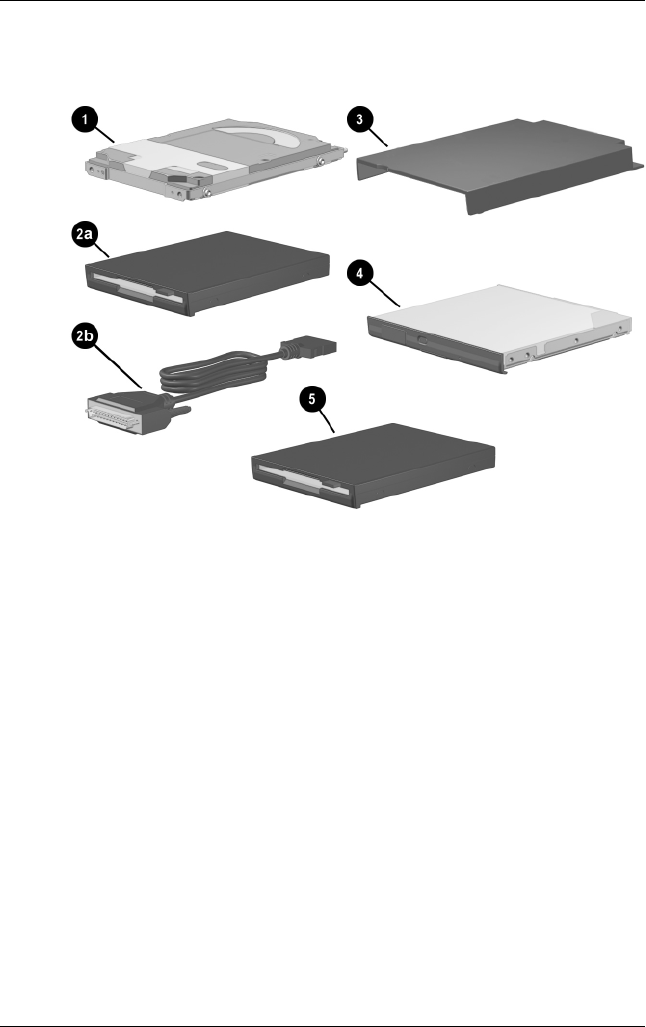 1
3
2a
4
2b
5