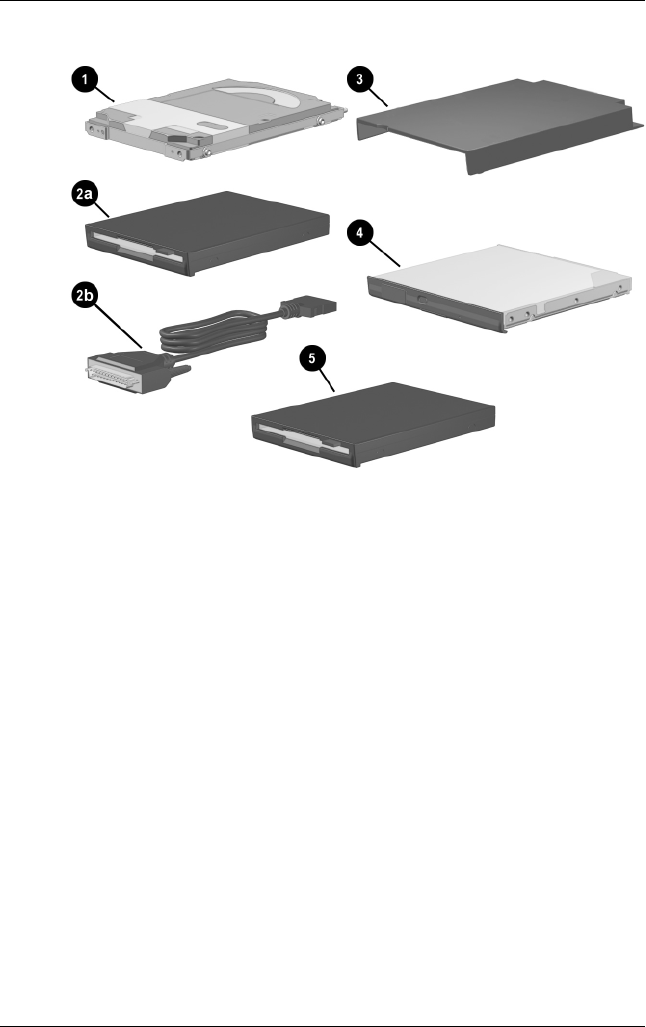 1
3
2a
4
2b
5