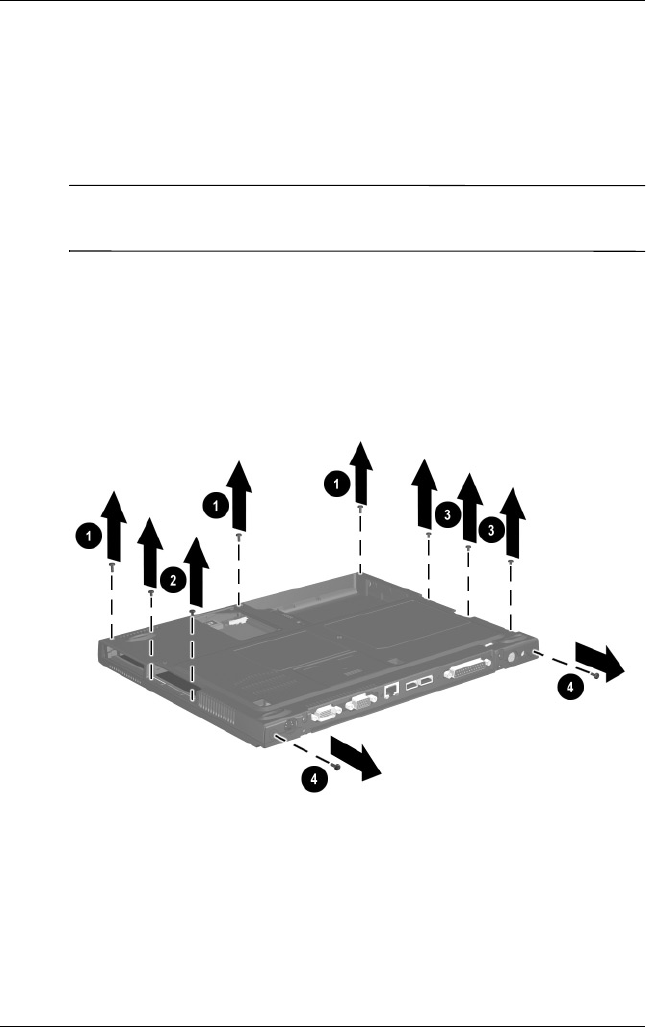 1

1

1

2

3

3

4

4