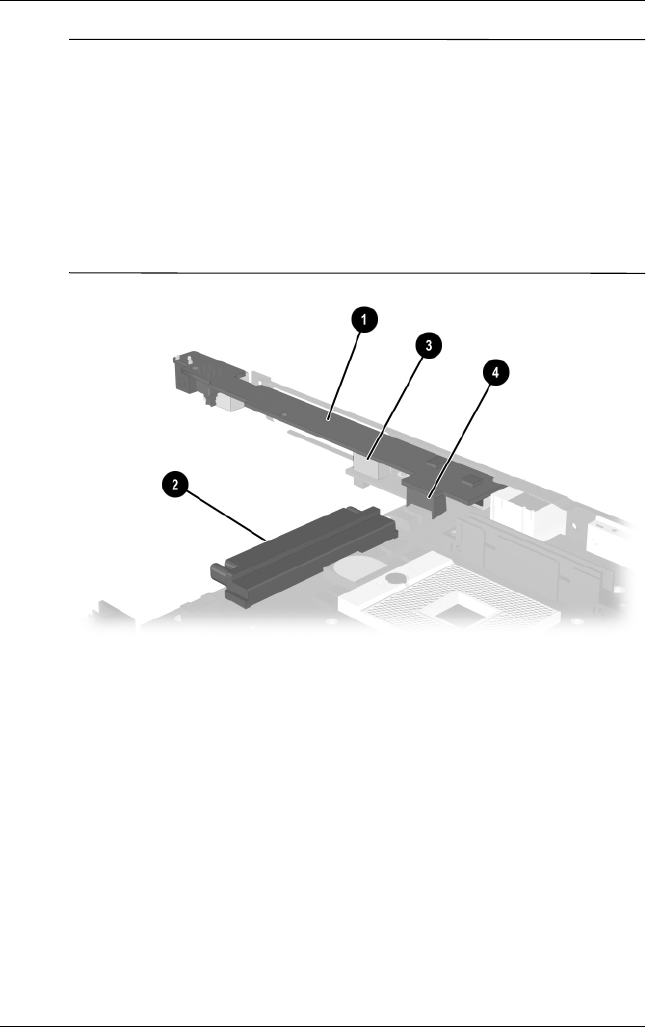 1

3

4

2