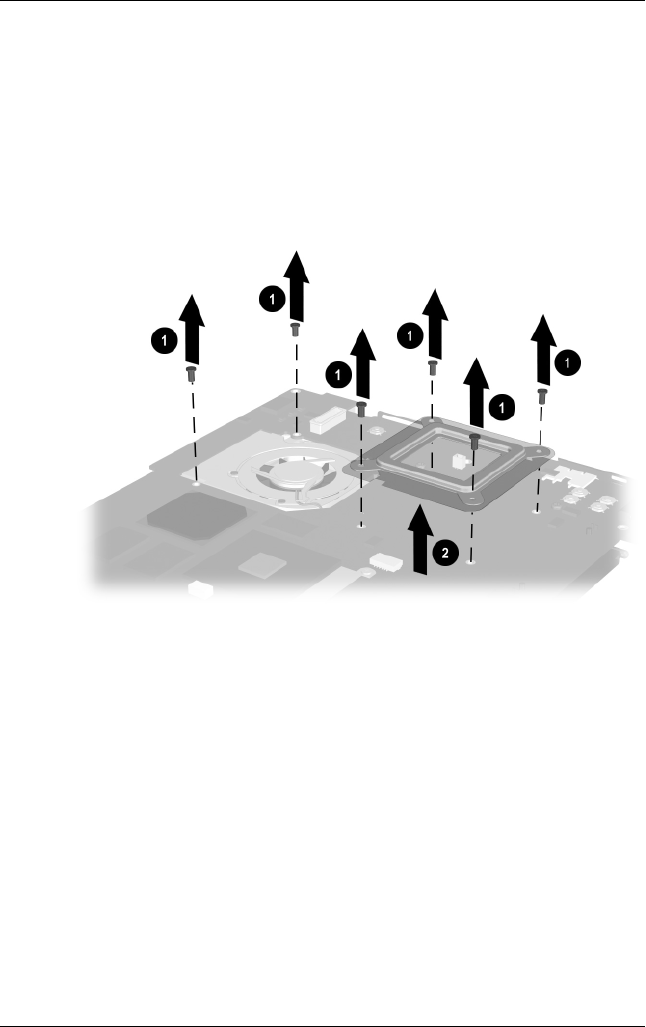 1
1
1
1
1
1
2