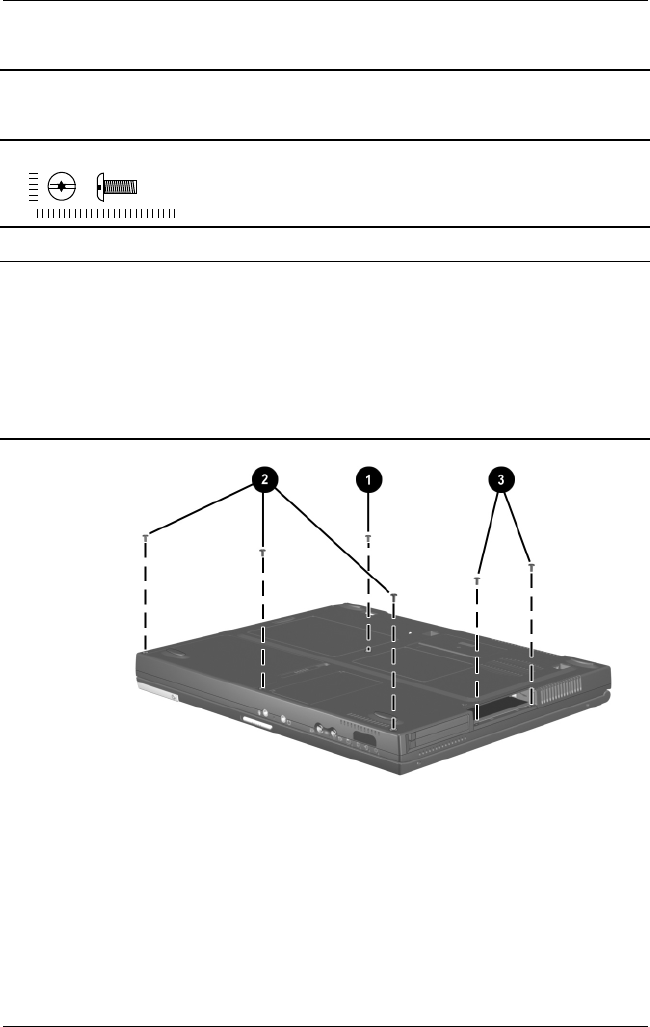 2

1

3