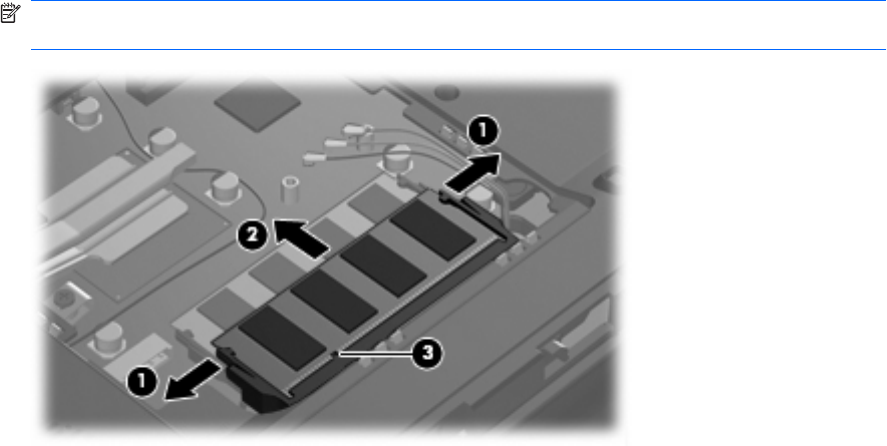 1

2

3

1