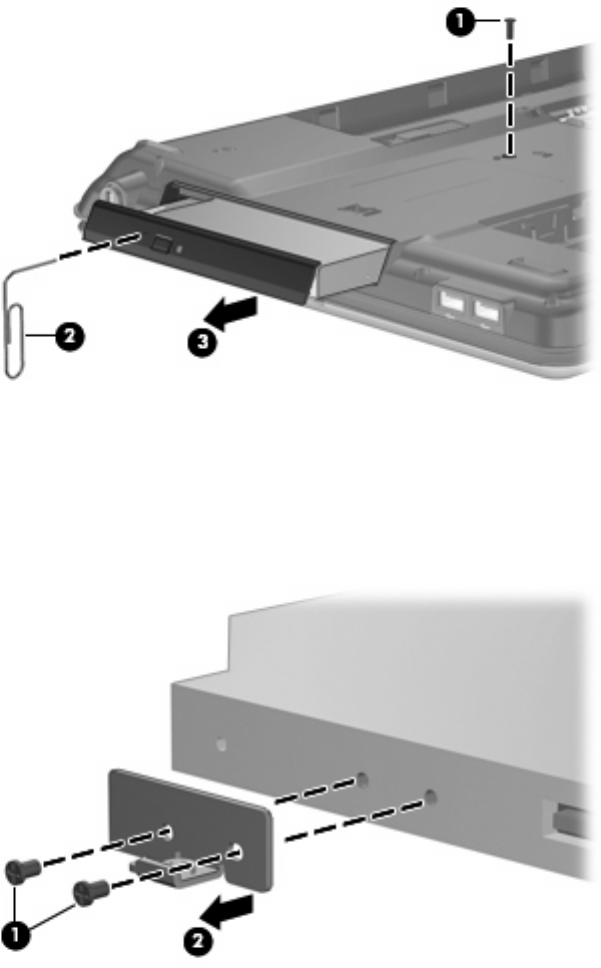 1
2
3
1
2