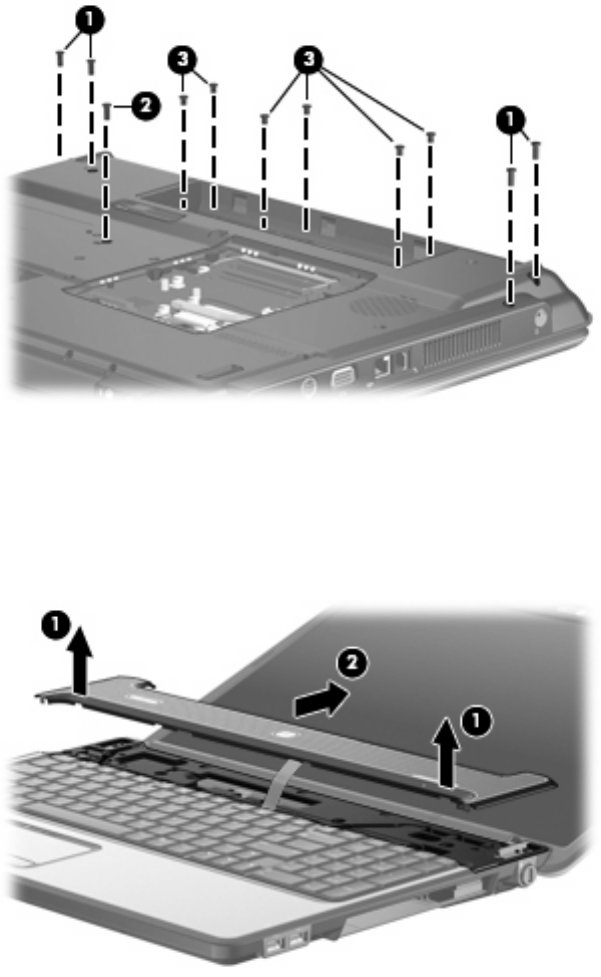 1
2
3
3
1

1
2
1