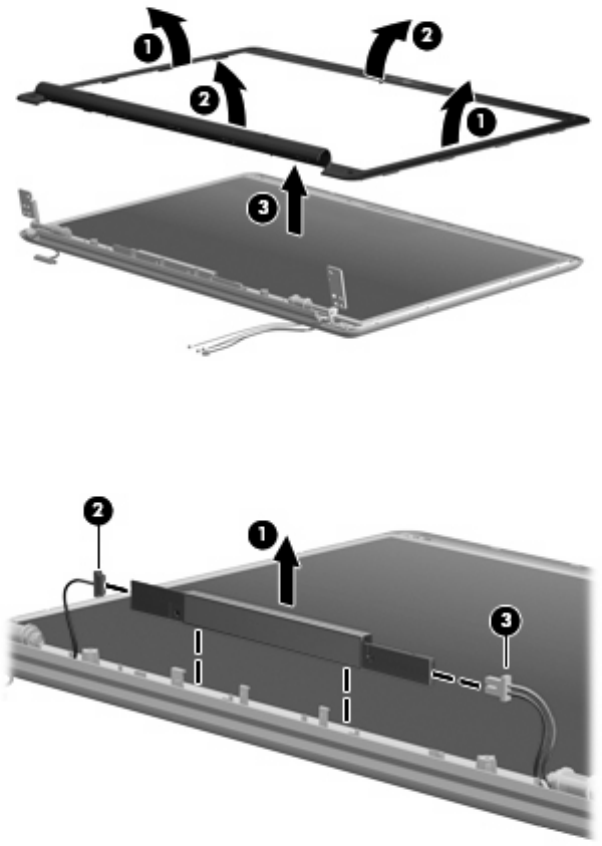 1
2
2
1
3

2
1
3