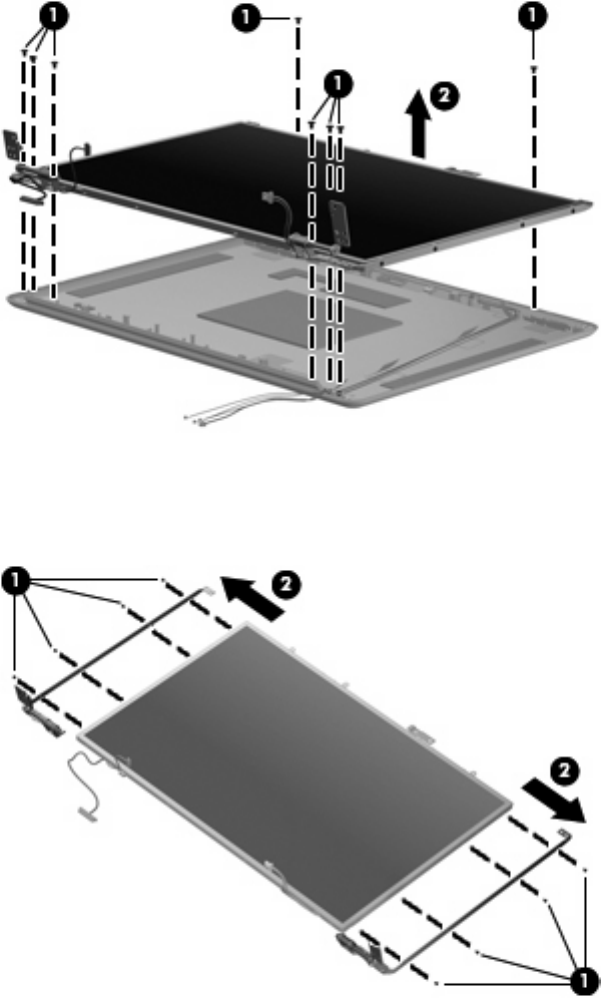 1
1
1
1
2

1
2
2
1