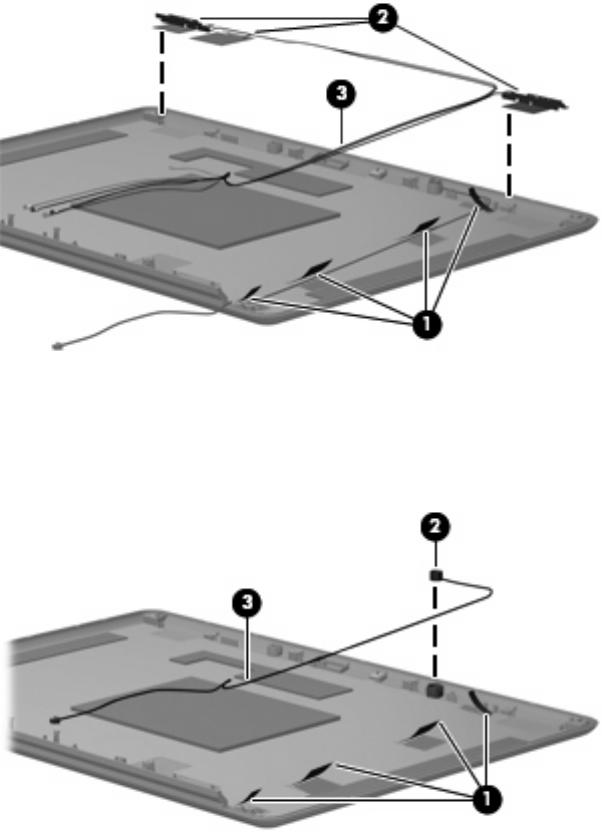 2
3
1
2
3
1