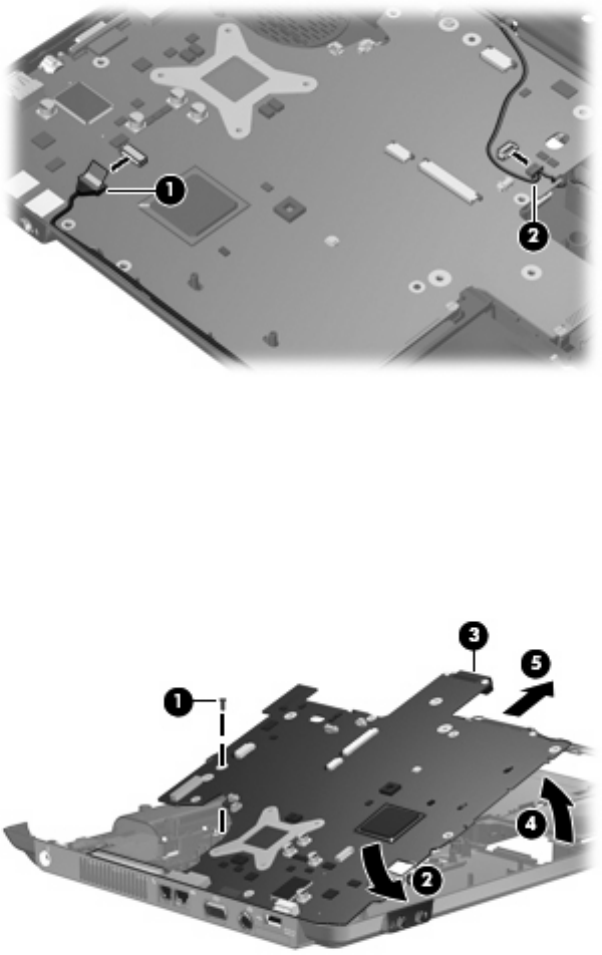 1
2
3
5
1
4
2