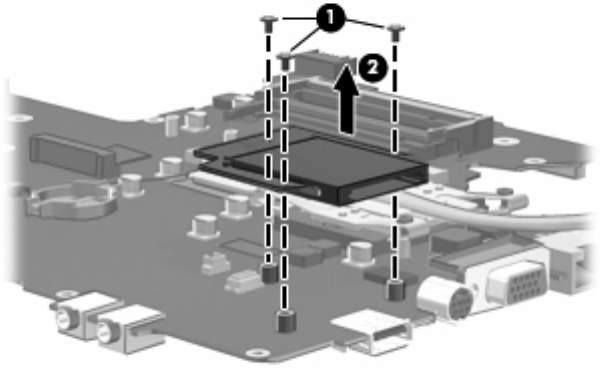 1
2