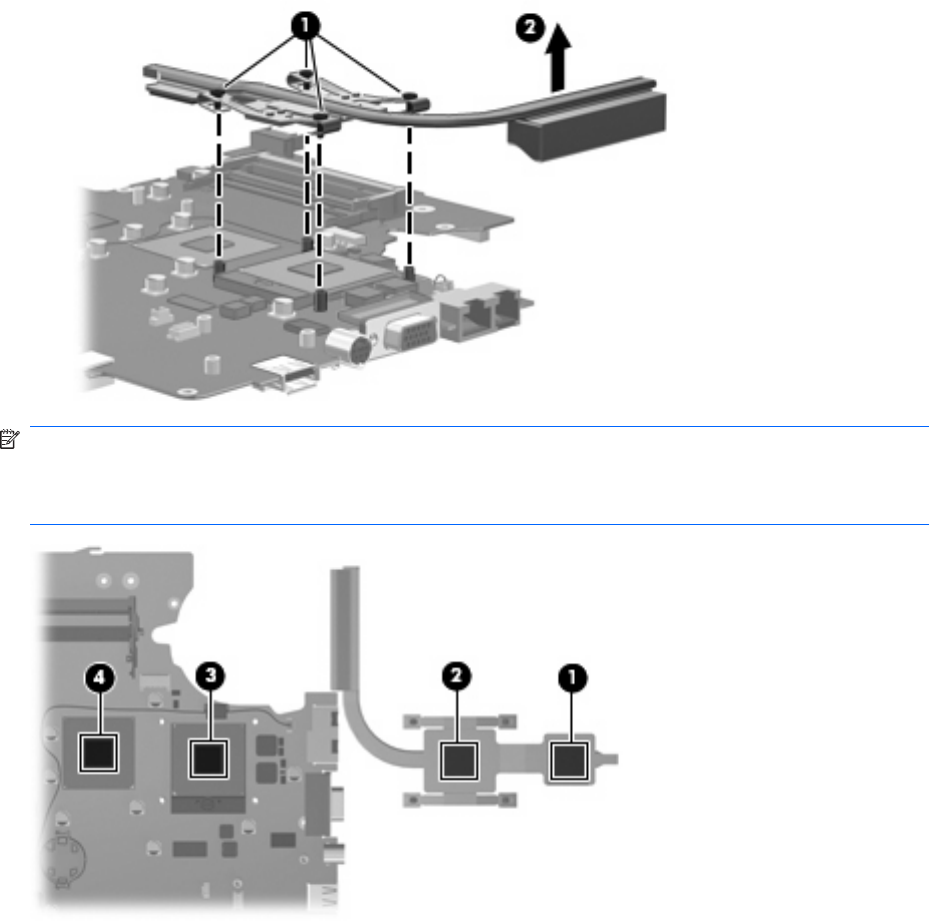 1
2

4
3
2
1