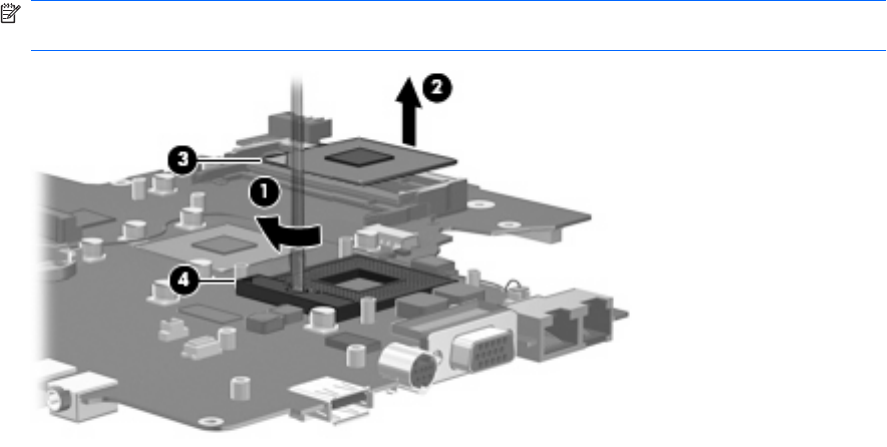 3

2

1

4