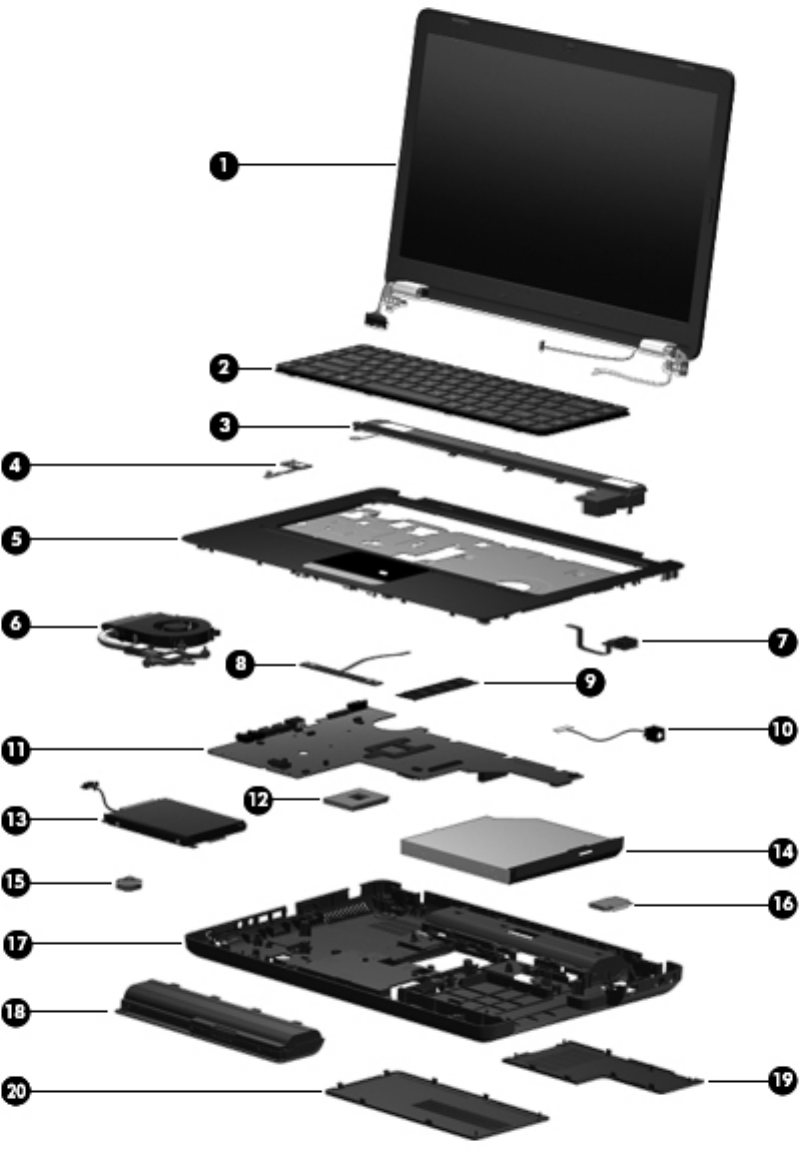 1
2
3
4
5
6
7
8
9
10
11
12
13
14
15
16
17
18
19
20