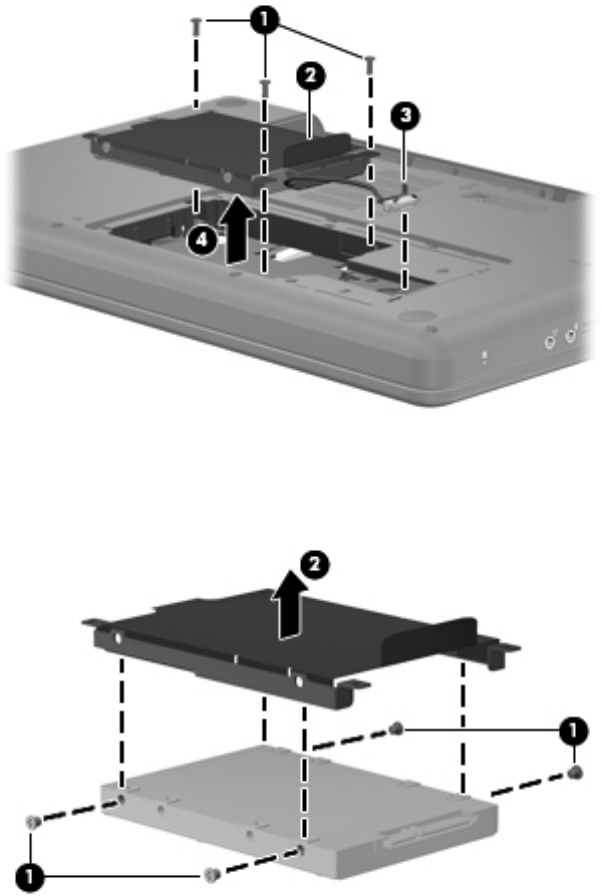 1
2
3
4

2
1
1