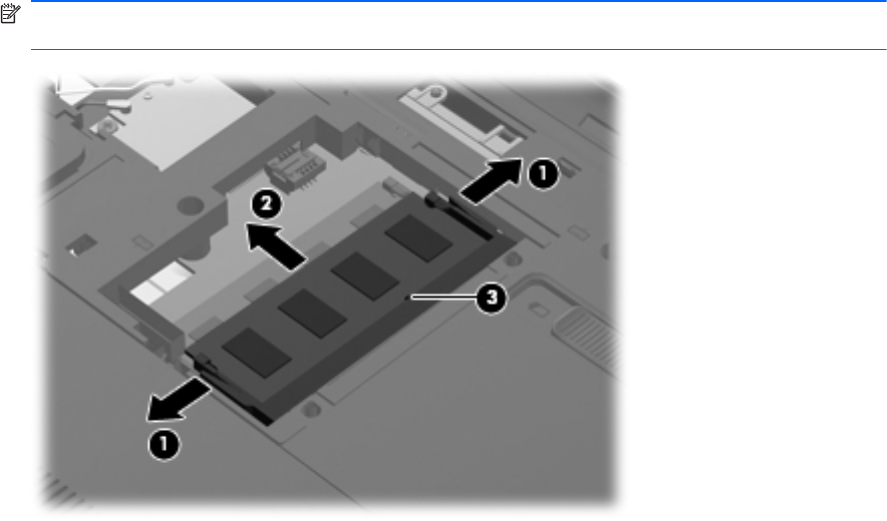 1

2

3

1