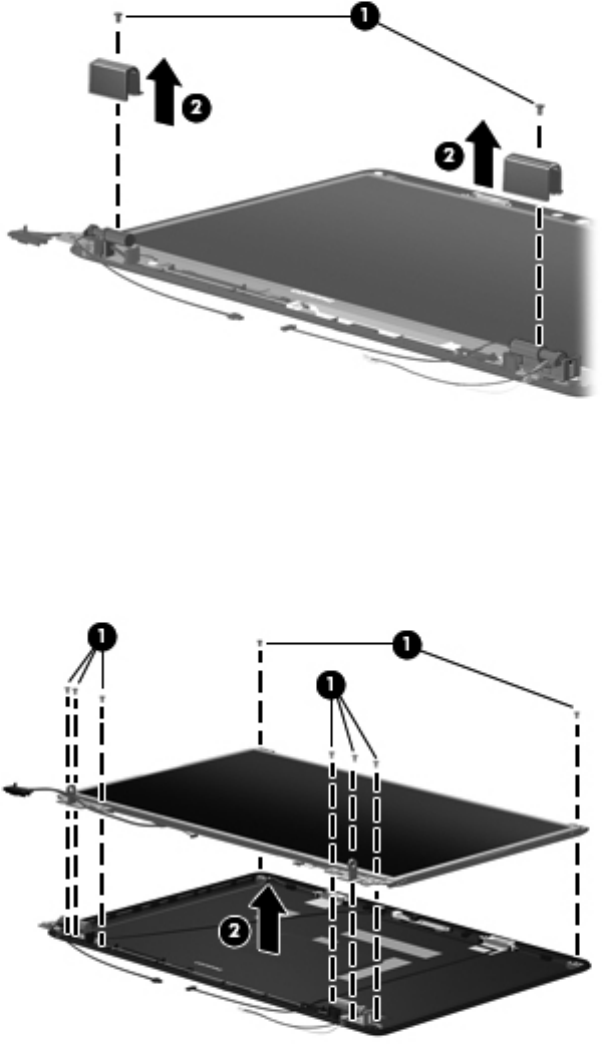 1
2
2
1
1
1
2