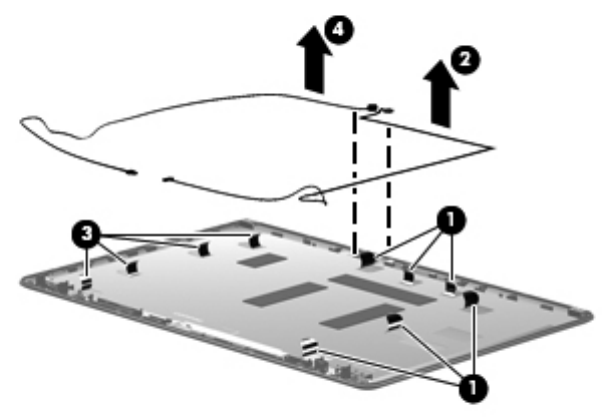 4
2
3
1
1