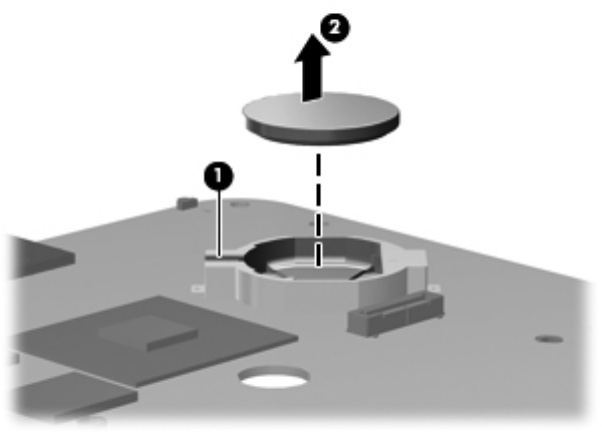 2

1