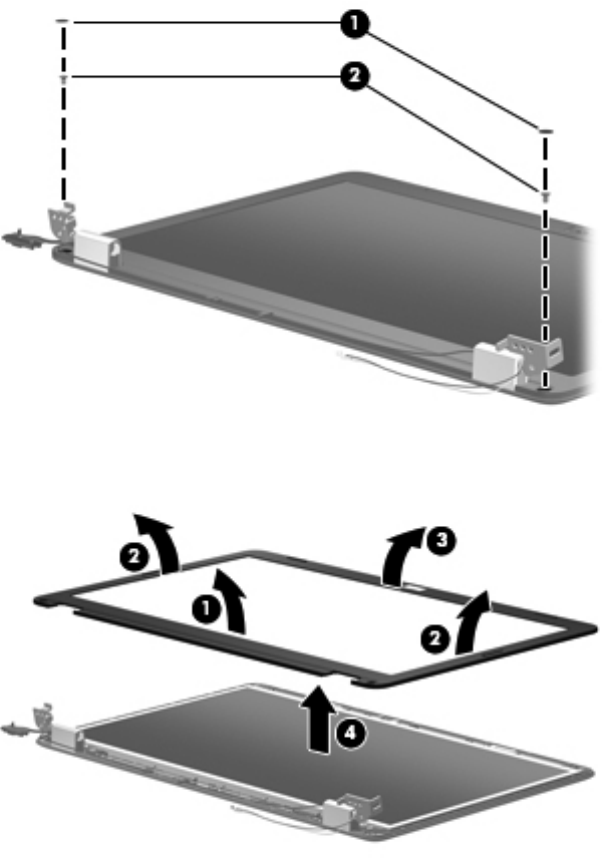 1
2
2
3
1
2
4