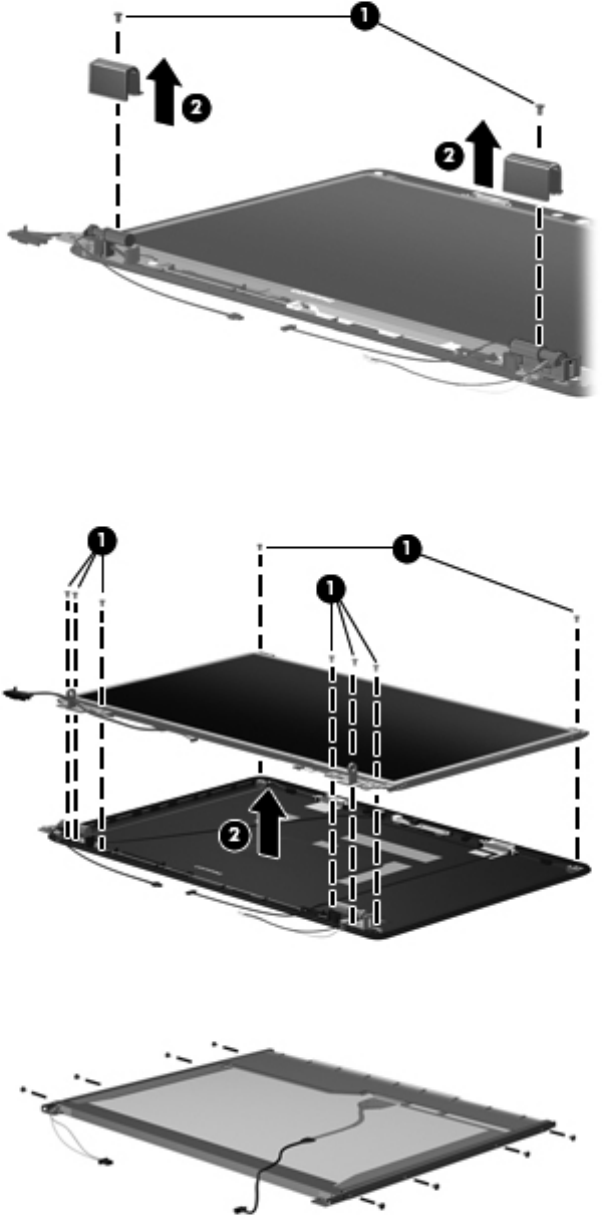 1
2
2
1
1
1
2