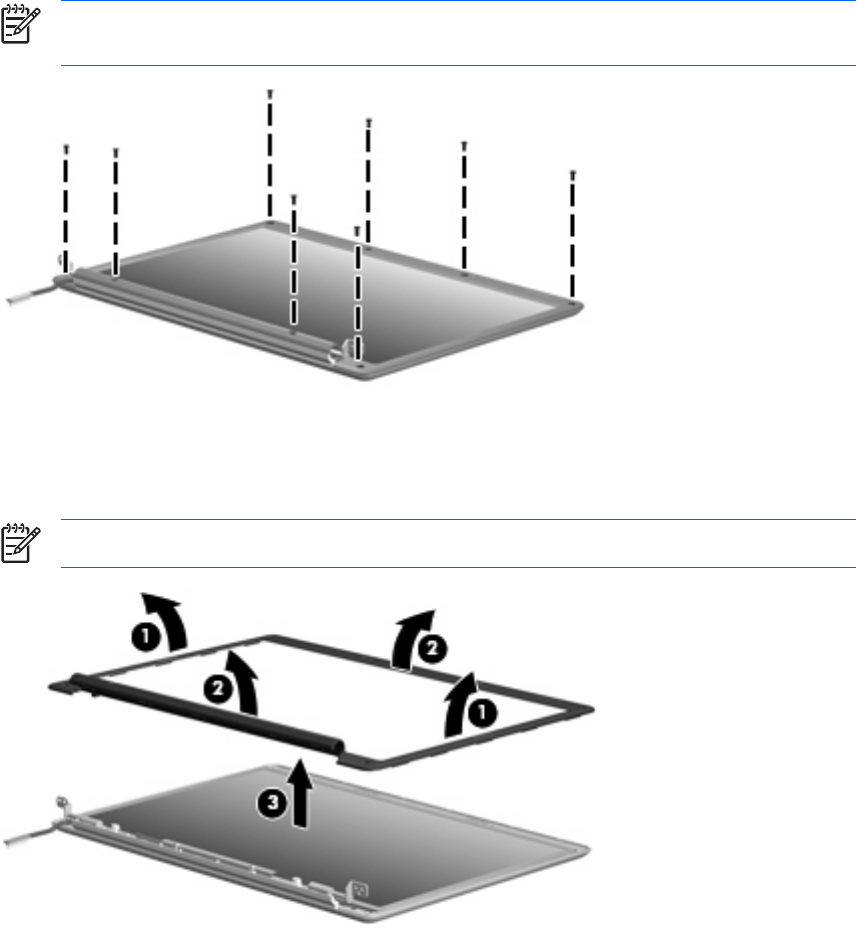 1

2

2

1

3