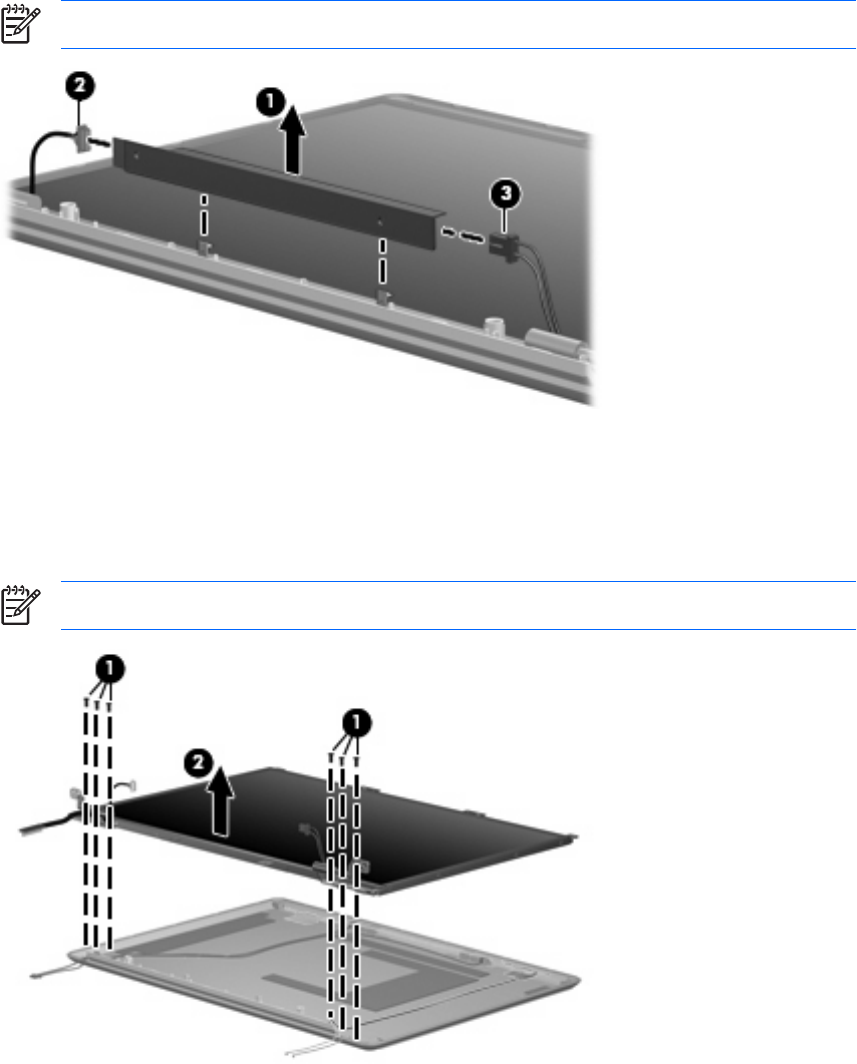 2

1

3

1

1

2