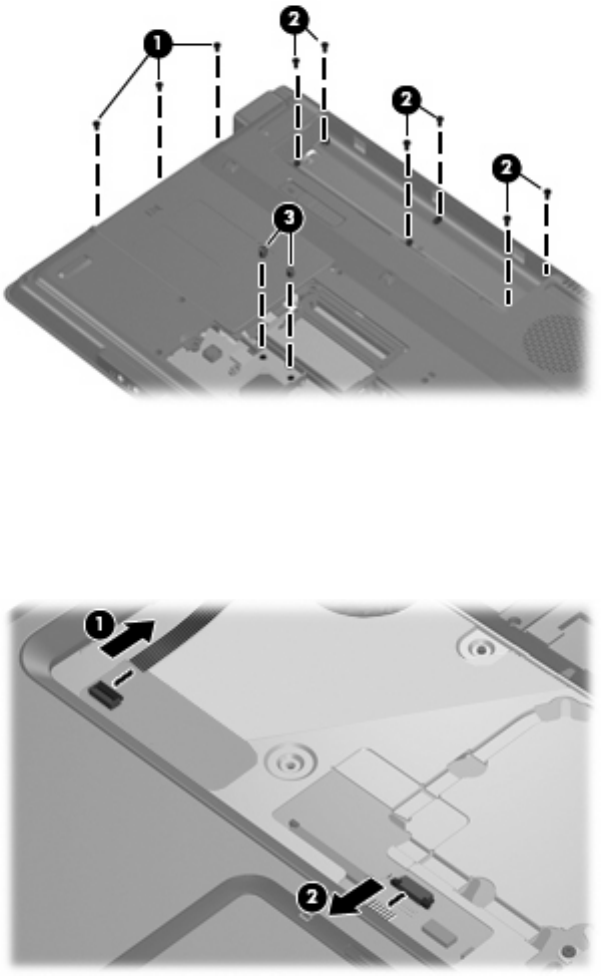 1
2
2
2
3

1
2