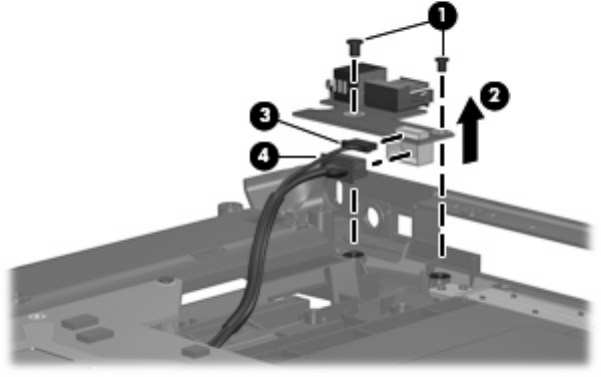 1
2
3
4