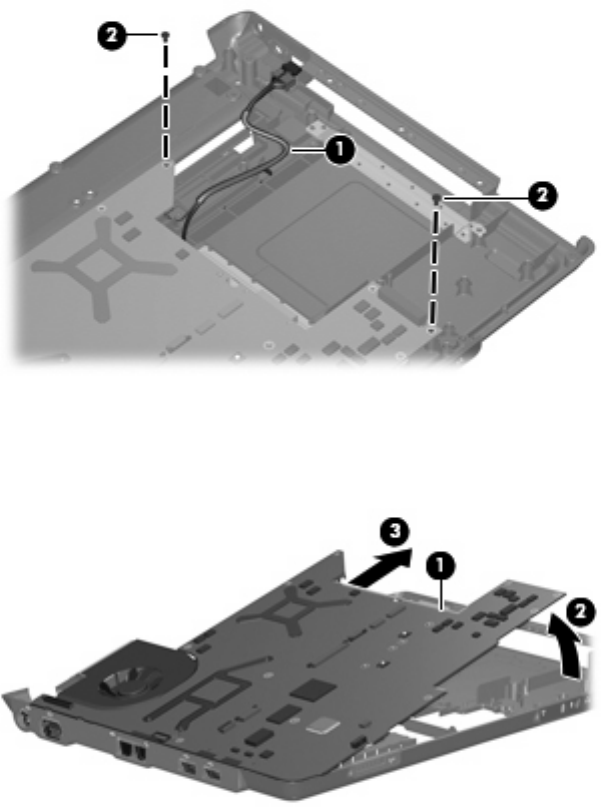 2
1
2

3
1
2