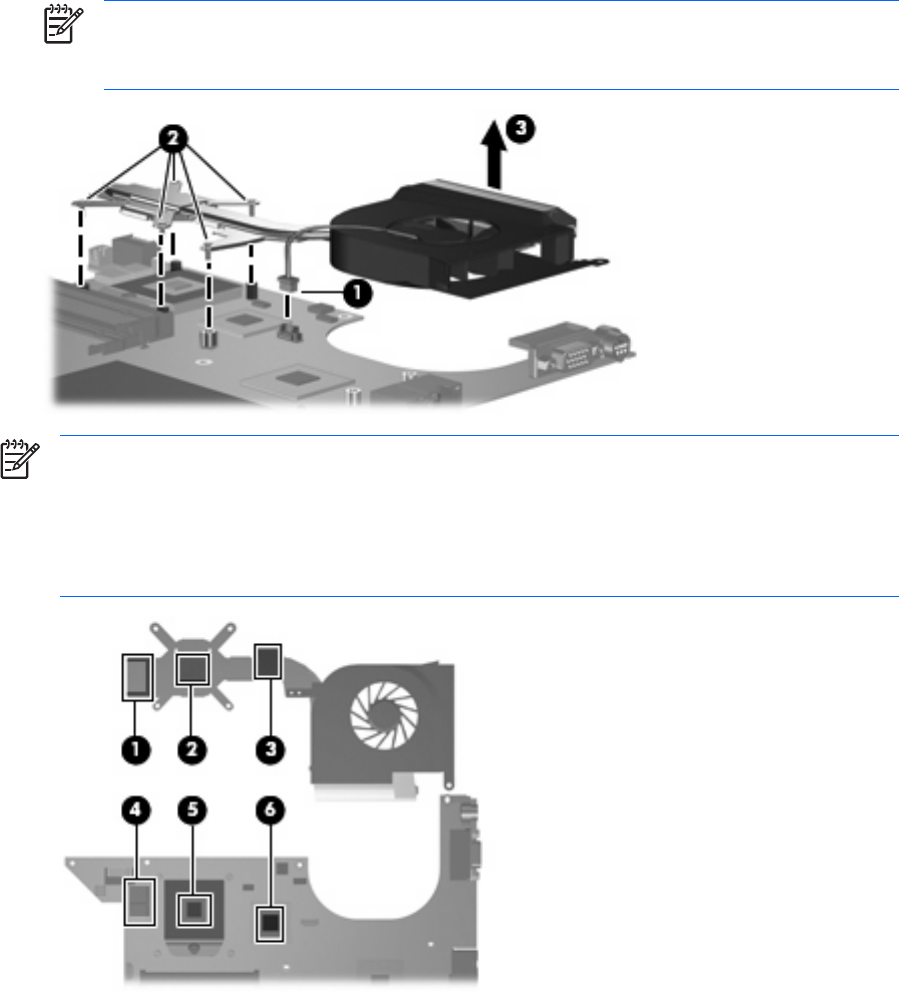 2

3

1

1

2

3

4

5

6