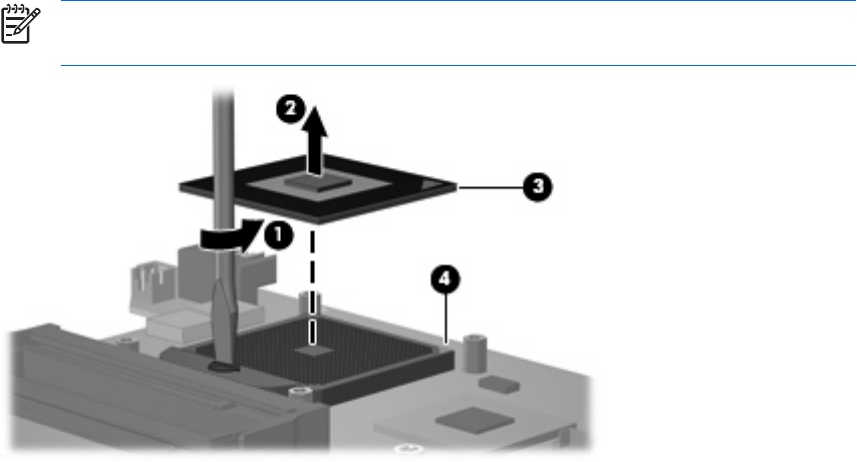 2

3

1

4