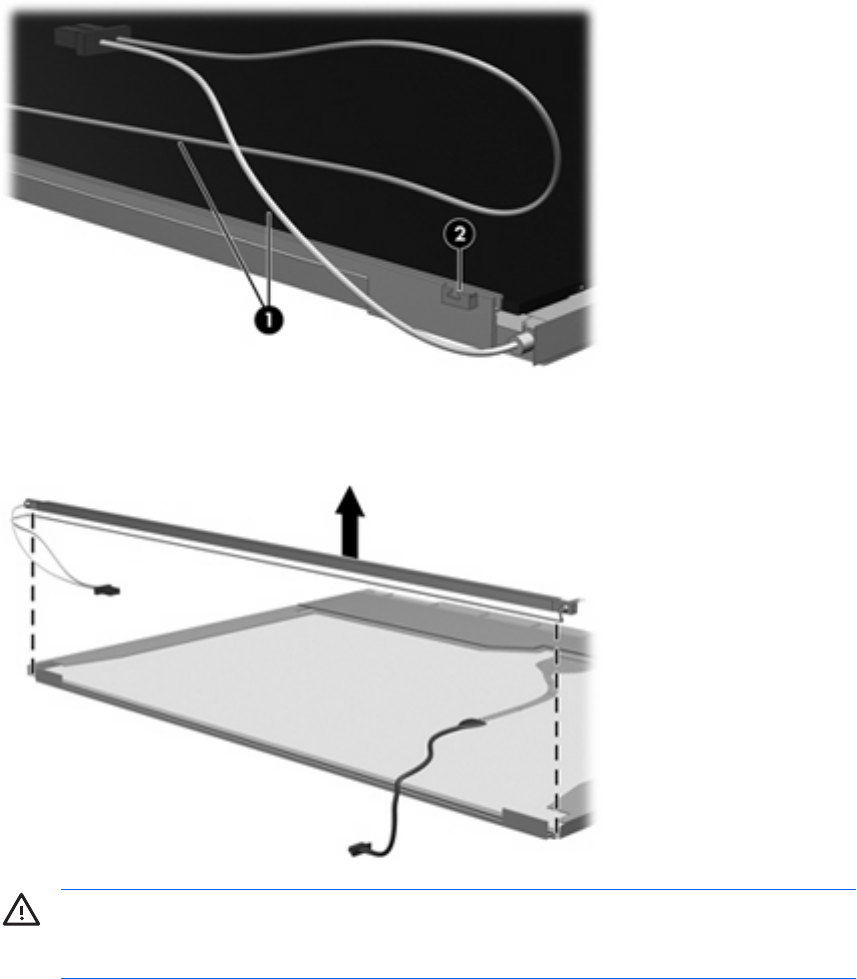 2

1