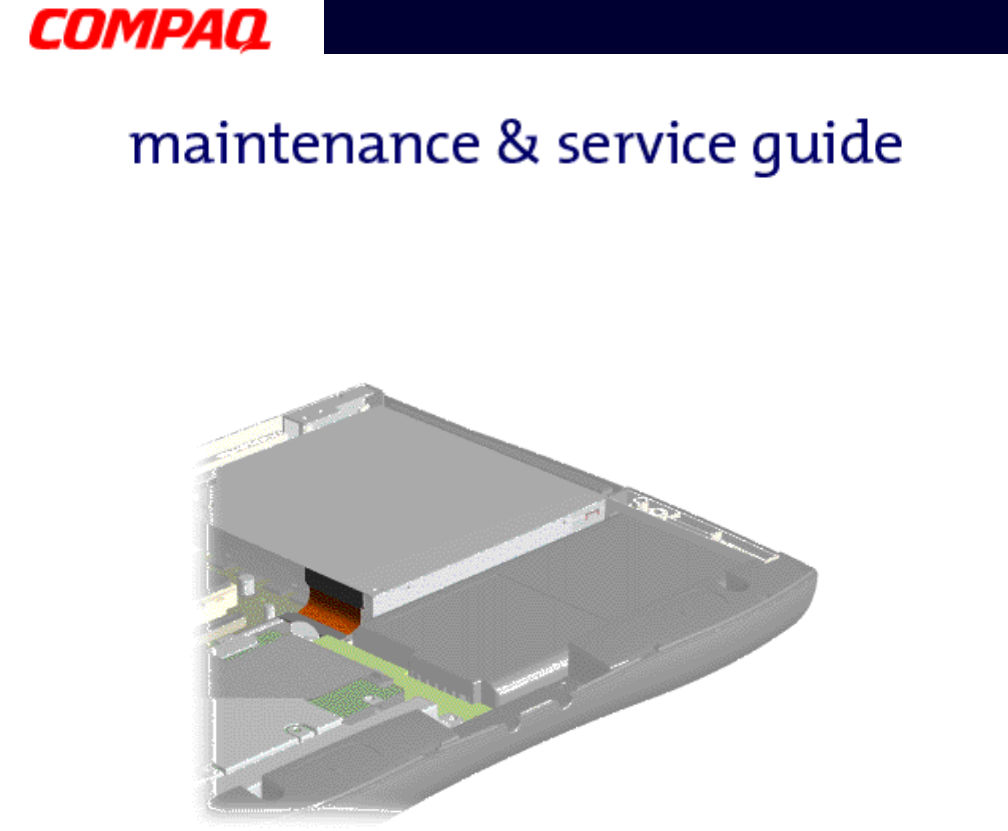 COMPAQ

maintenance & service guide