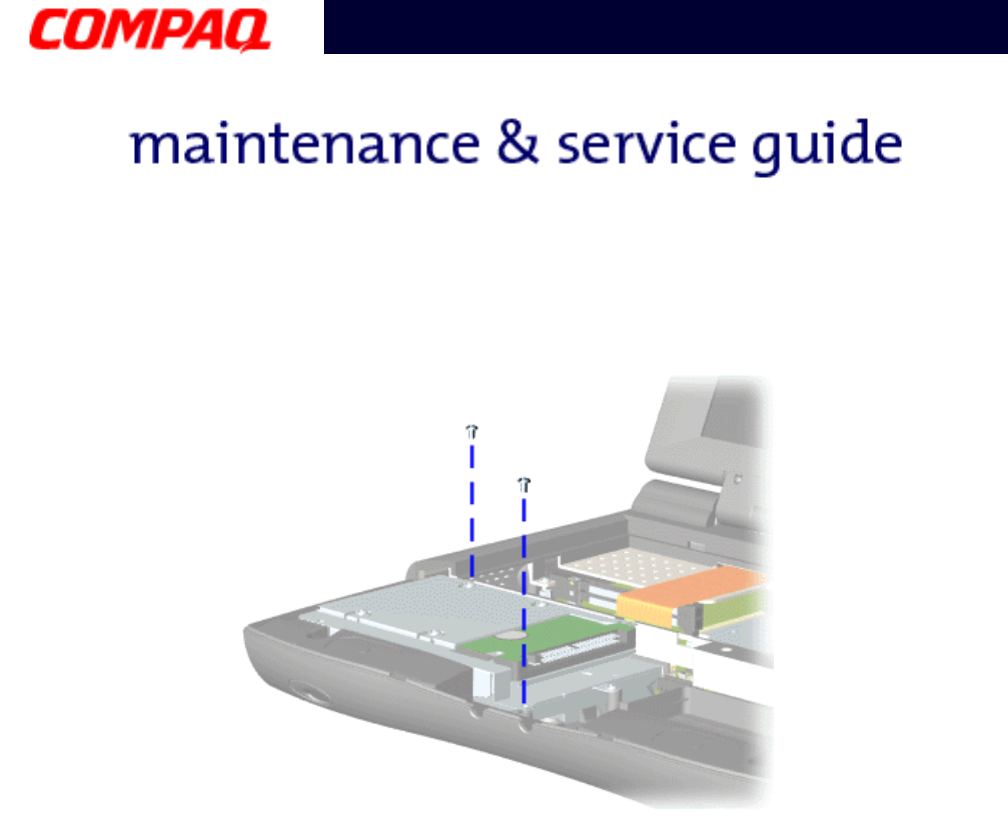 COMPAQ

maintenance & service guide