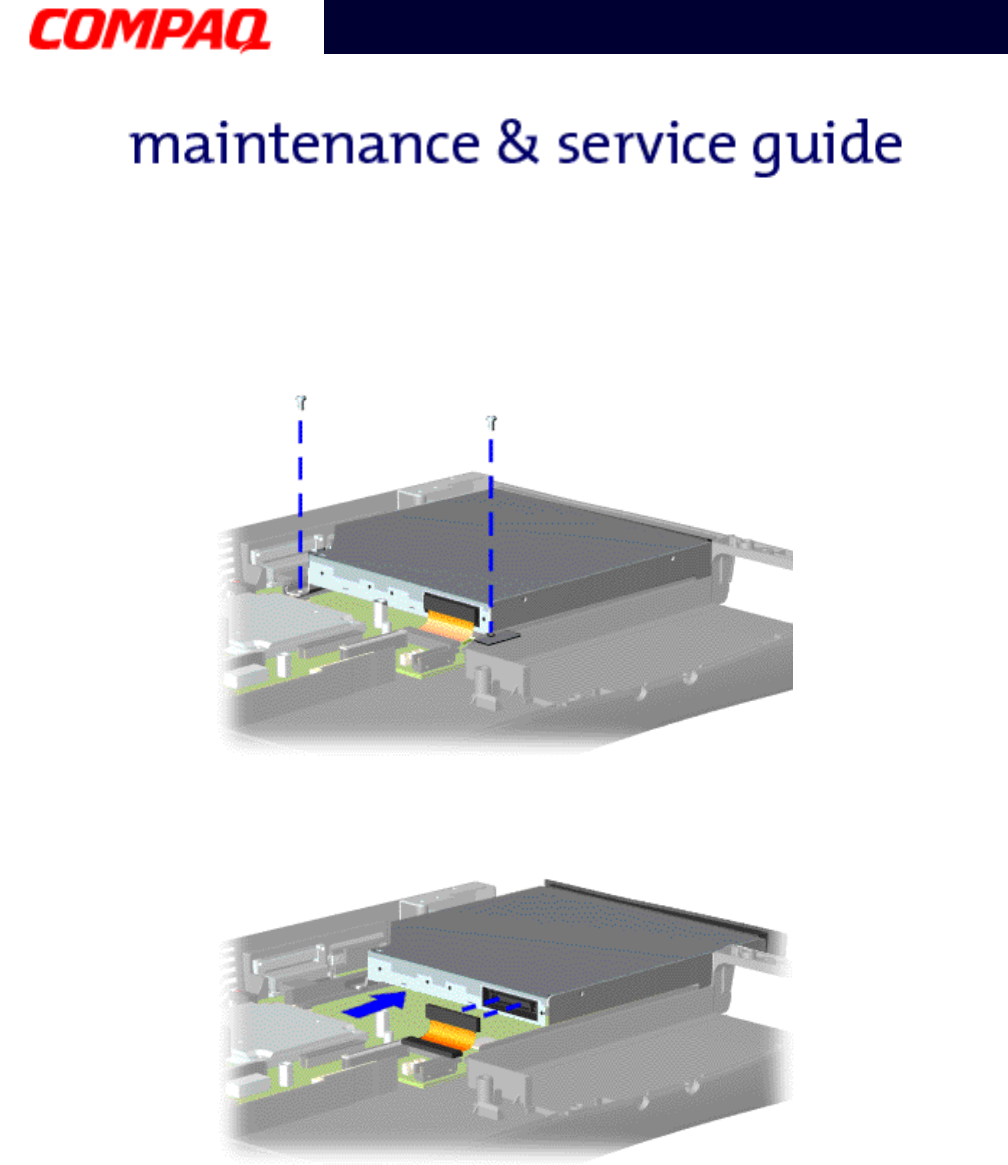 COMPAQ

maintenance & service guide