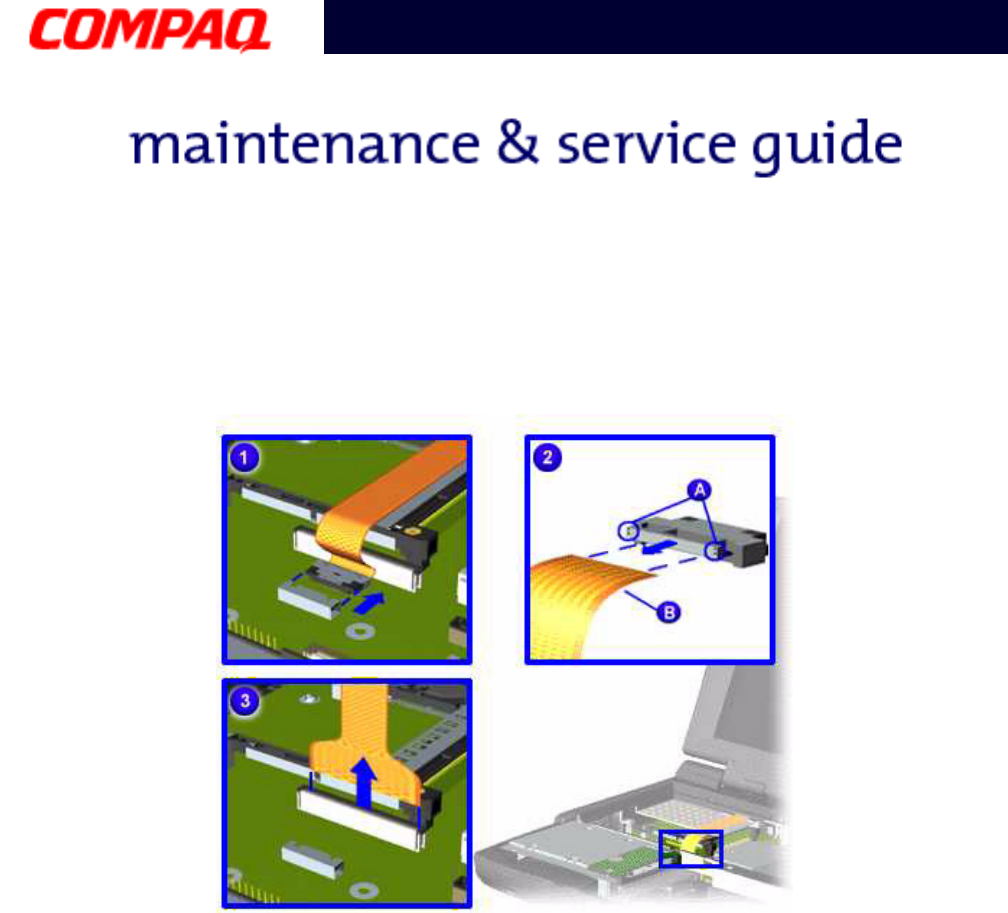 COMPAQ

maintenance & service guide

1

2

A

B

3