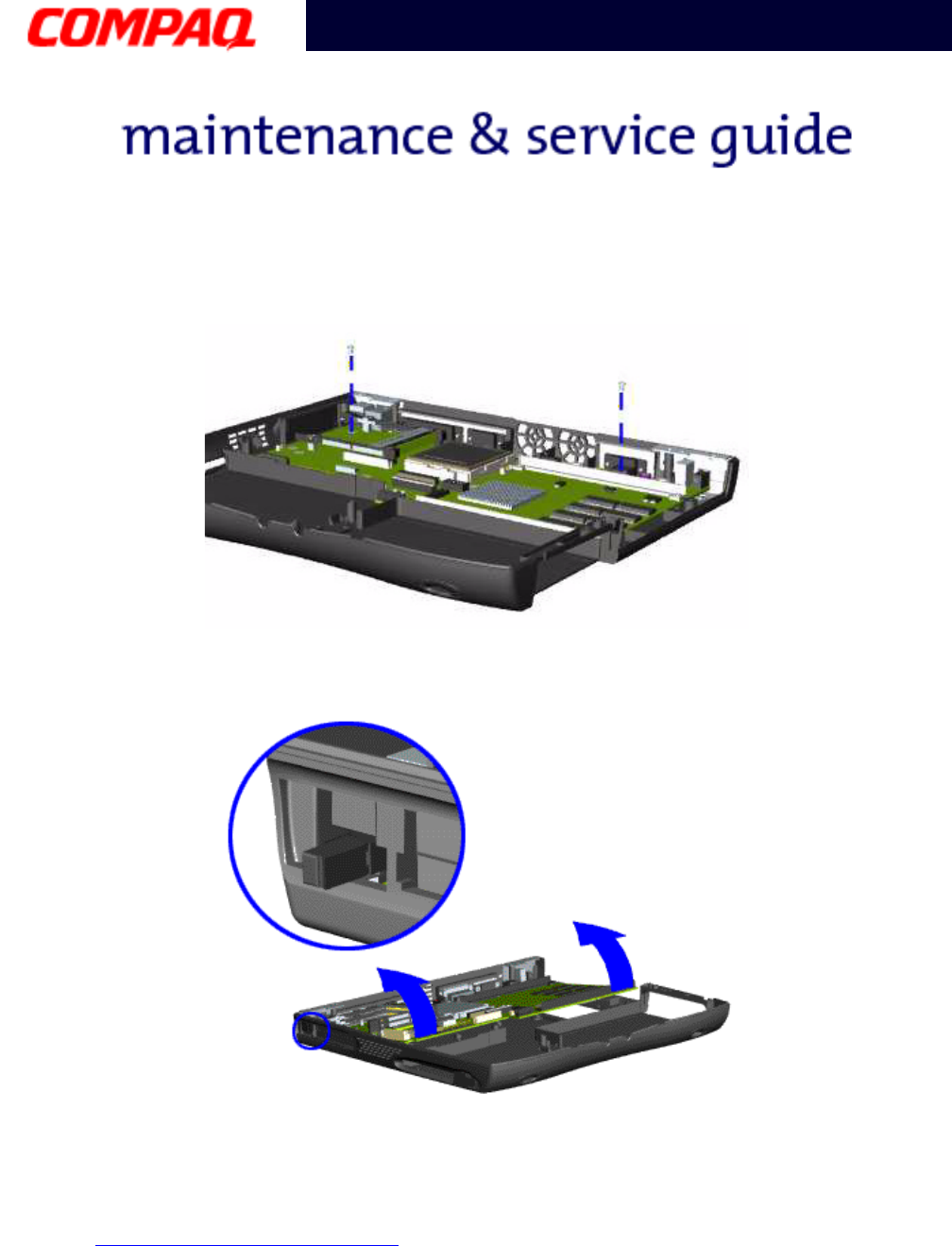 COMPAQ

maintenance & service guide