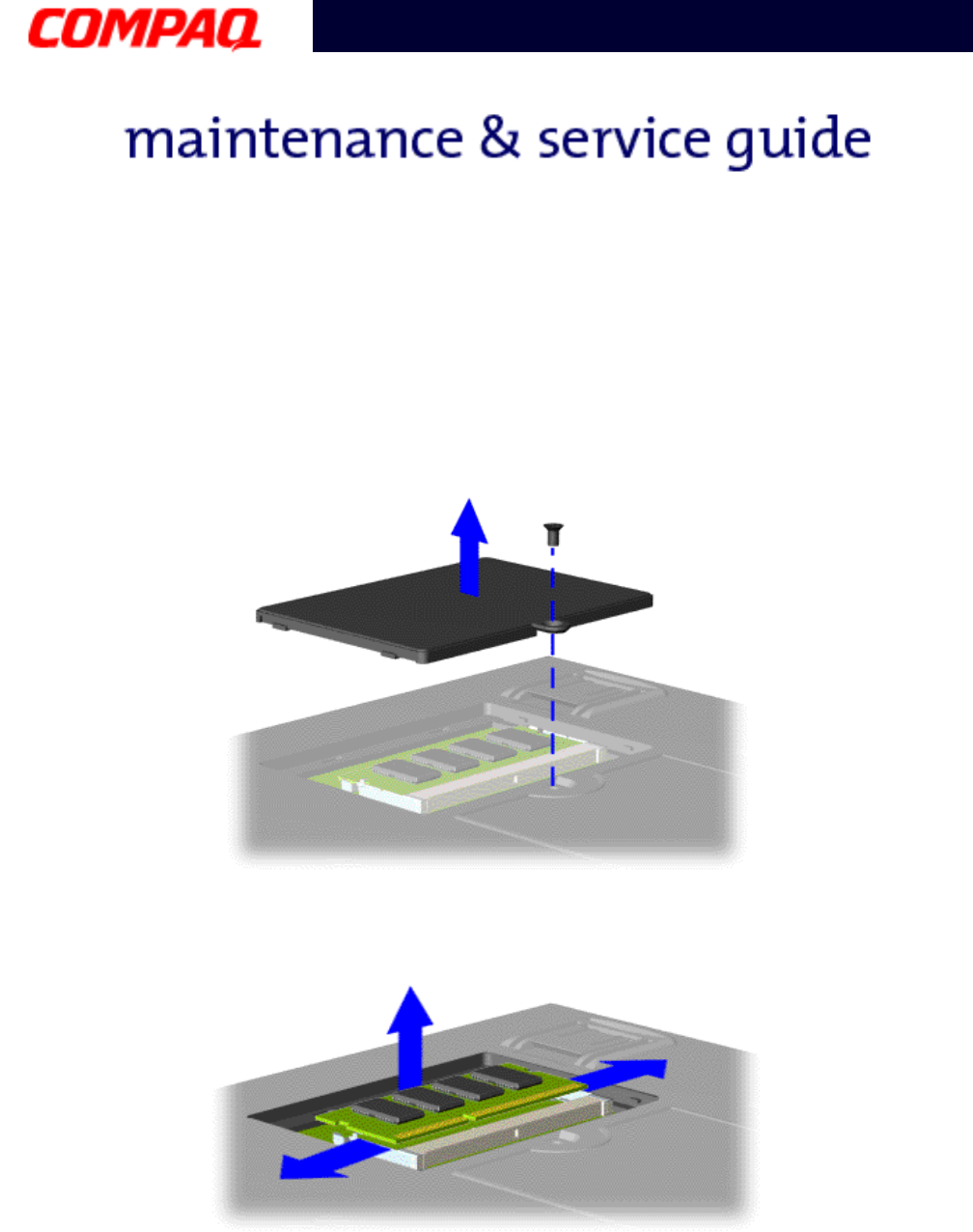 COMPAQ

maintenance & service guide