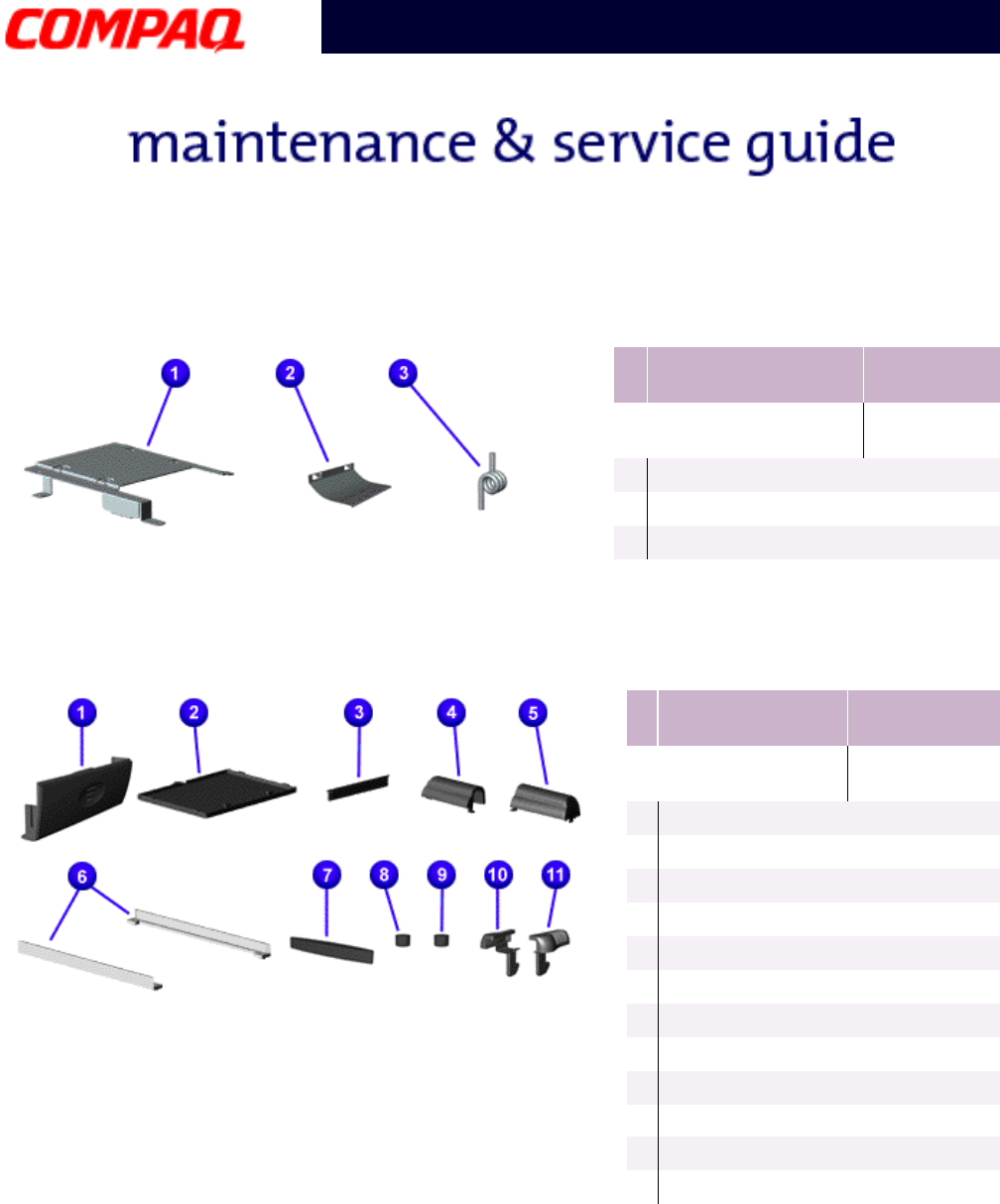 COMPAQ

maintenance & service guide

1 2 3

1 2 3 4 5

6 7 8 9 10 11