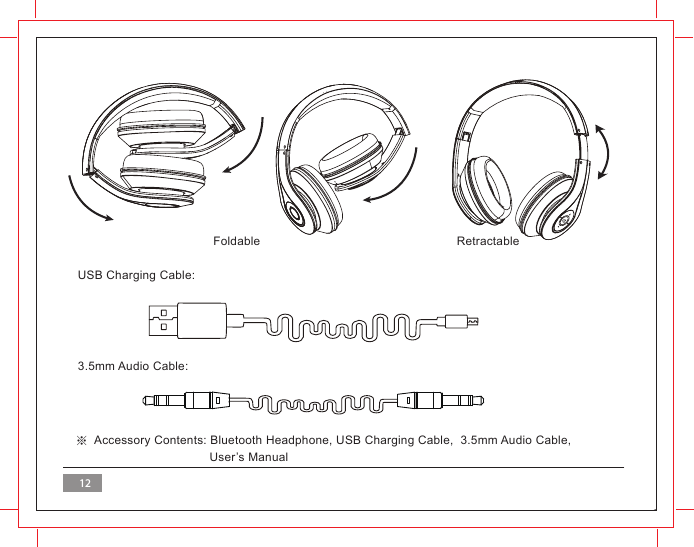 Foldable

Retractable

USB Charging Cable:

3.5mm Audio Cable:

※ Accessory Contents: Bluetooth Headphone, USB Charging Cable, 3.5mm Audio Cable, User's Manual

12