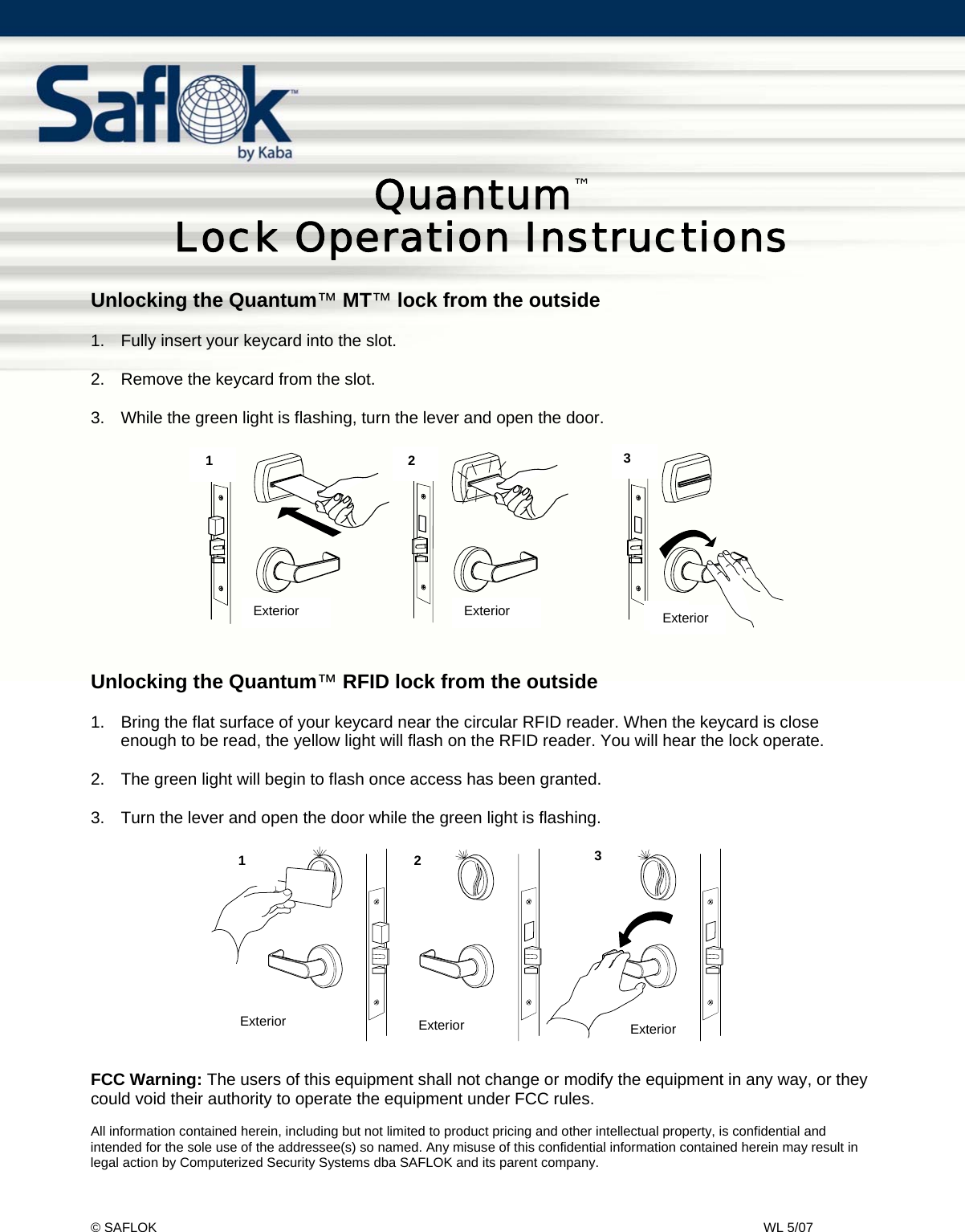 Saflok™
by Kaba

Quantum™
Lock Operation Instructions

Unlocking the Quantum™ MT™ lock from the outside

1. Fully insert your keycard into the slot.

2. Remove the keycard from the slot.

3. While the green light is flashing, turn the lever and open the door.

1 Exterior 2 Exterior 3 Exterior

Unlocking the Quantum™ RFID lock from the outside

1. Bring the flat surface of your keycard near the circular RFID reader. When the keycard is close enough to be read, the yellow light will flash on the RFID reader. You will hear the lock operate.

2. The green light will begin to flash once access has been granted.

3. Turn the lever and open the door while the green light is flashing.

1 Exterior 2 Exterior 3 Exterior

FCC Warning: The users of this equipment shall not change or modify the equipment in any way, or they could void their authority to operate the equipment under FCC rules.

All information contained herein, including but not limited to product pricing and other intellectual property, is confidential and intended for the sole use of the addressee(s) so named. Any misuse of this confidential information contained herein may result in legal action by Computerized Security Systems dba SAFLOK and its parent company.

© SAFLOK WL 5/07